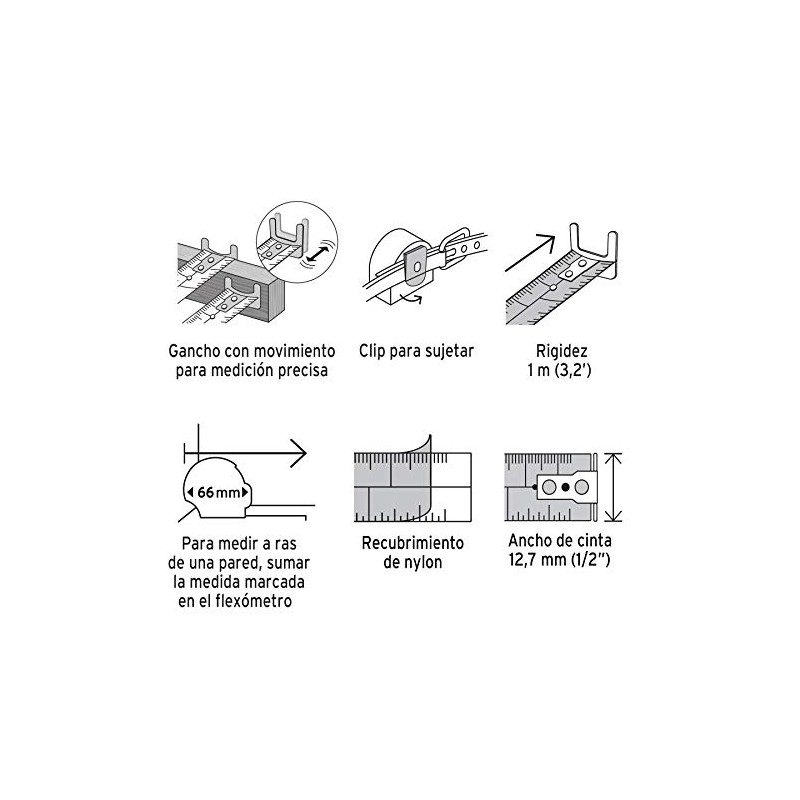 Gancho con movimiento para medición precisa

Clip para sujetar

Rigidez 1 m (3,2')

66 mm

Para medir a ras de una pared, sumar la medida marcada en el flexómetro

Recubrimiento de nylon

Ancho de cinta 12,7 mm (1/2")