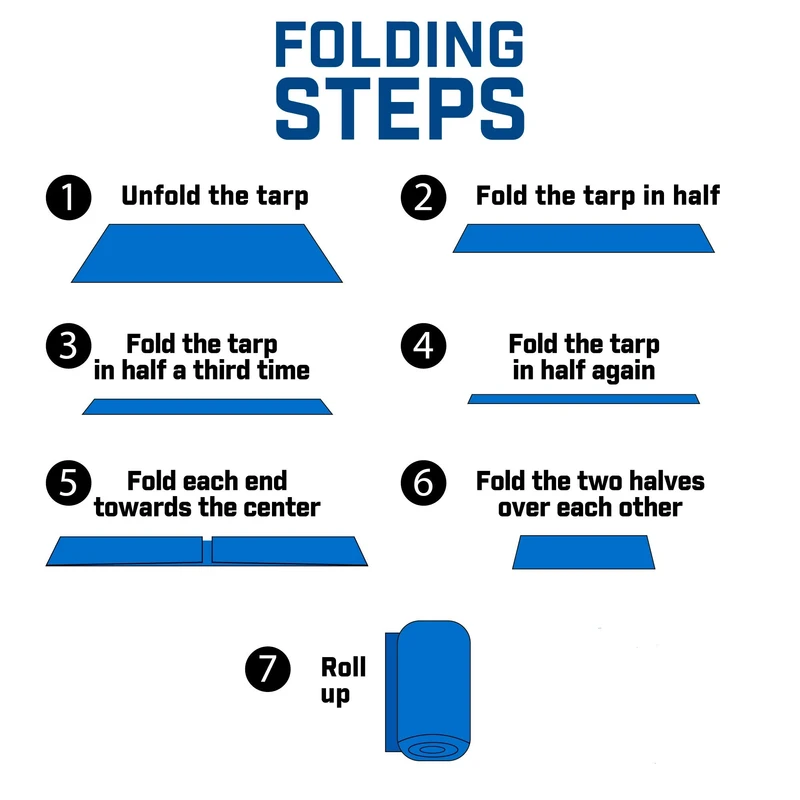 FOLDING STEPS

1 Unfold the tarp

2 Fold the tarp in half

3 Fold the tarp in half a third time

4 Fold the tarp in half again

5 Fold each end towards the center

6 Fold the two halves over each other

7 Roll up