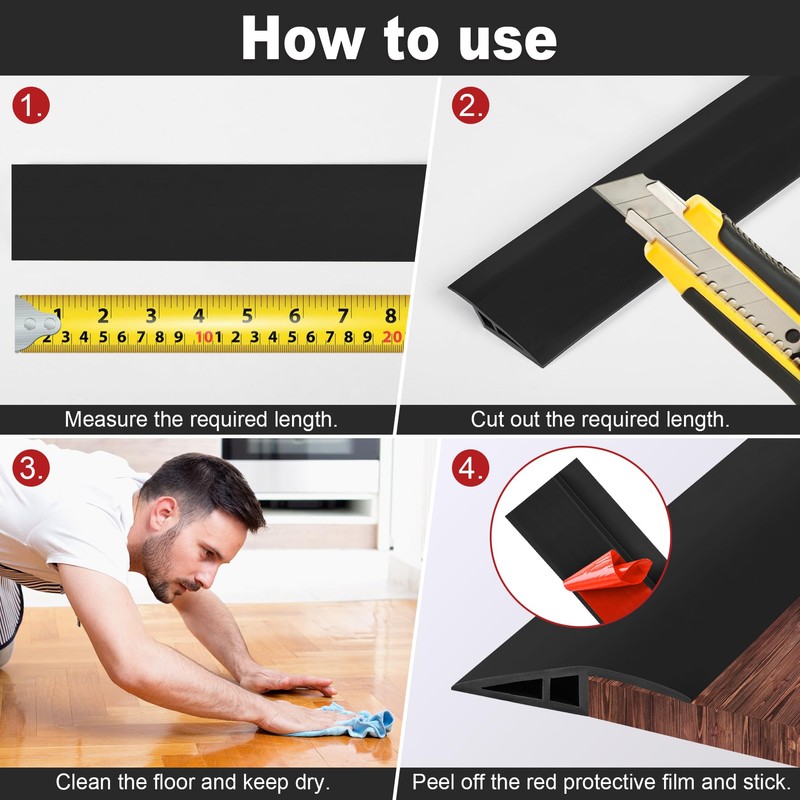 How to use

1.

1 2 3 4 5 6 7 8
2 3 4 5 6 7 8 9 10 1 2 3 4 5 6 7 8 9 20

Measure the required length.

2.

Cut out the required length.

3.

Clean the floor and keep dry.

4.

Peel off the red protective film and stick.