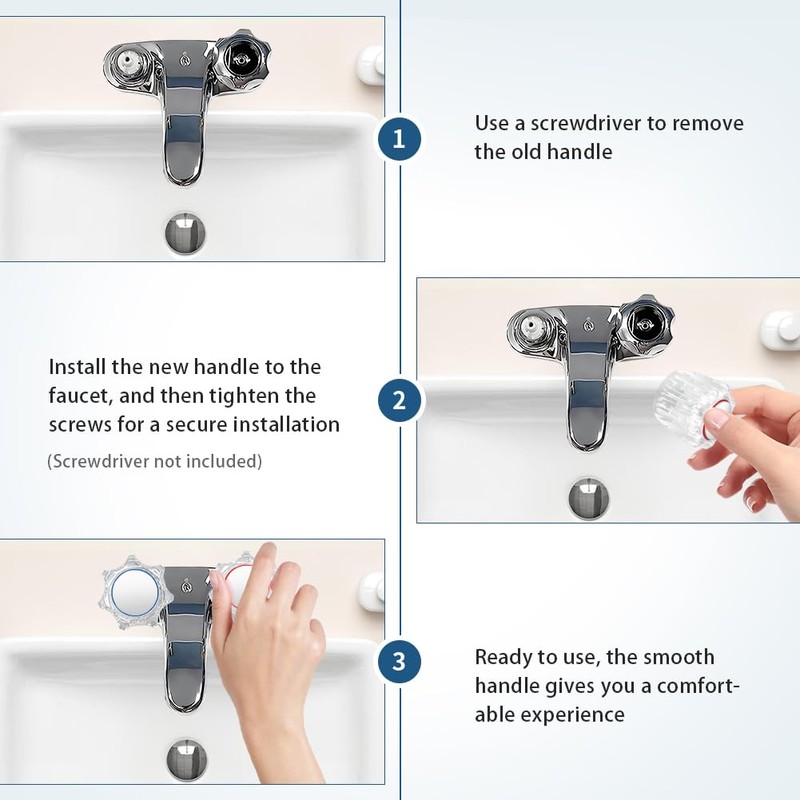 1

Use a screwdriver to remove the old handle

Install the new handle to the faucet, and then tighten the screws for a secure installation

(Screwdriver not included)

2

3

Ready to use, the smooth handle gives you a comfortable experience