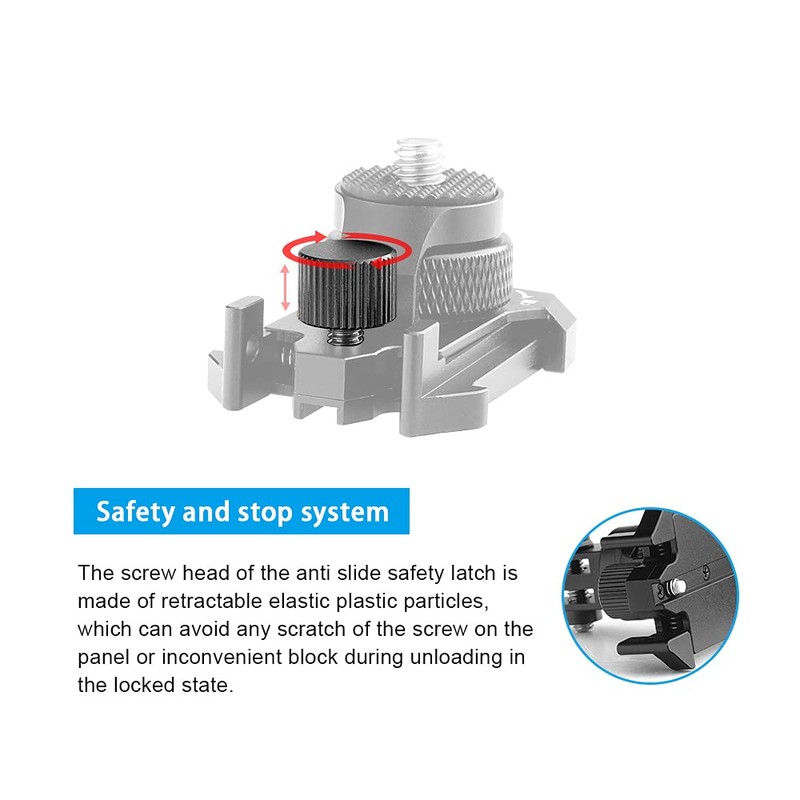 Safety and stop system

The screw head of the anti slide safety latch is made of retractable elastic plastic particles, which can avoid any scratch of the screw on the panel or inconvenient block during unloading in the locked state.