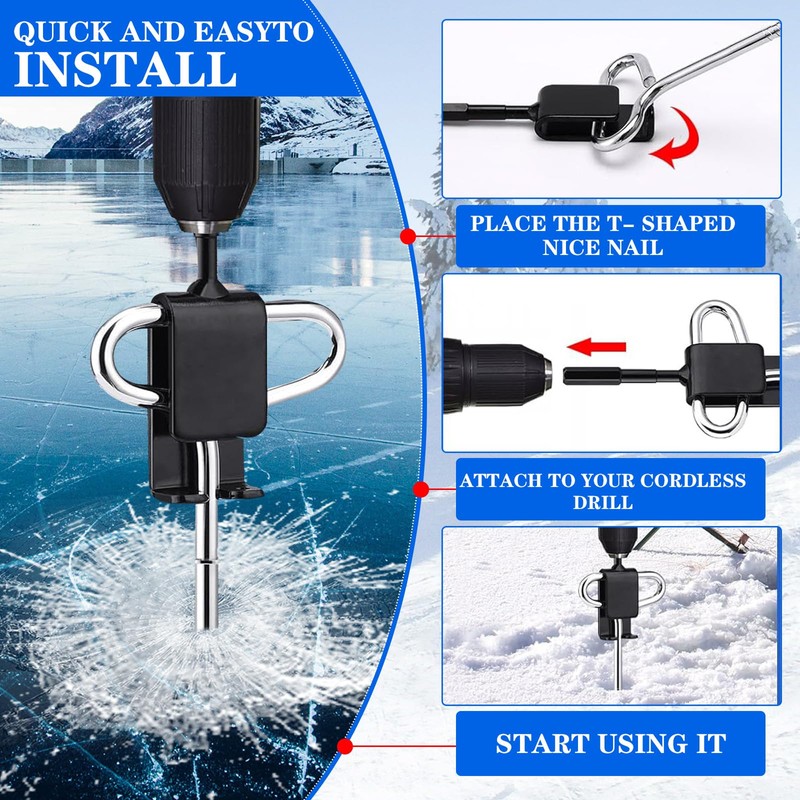 QUICK AND EASYTO INSTALL

PLACE THE T- SHAPED NICE NAIL

ATTACH TO YOUR CORDLESS DRILL

START USING IT