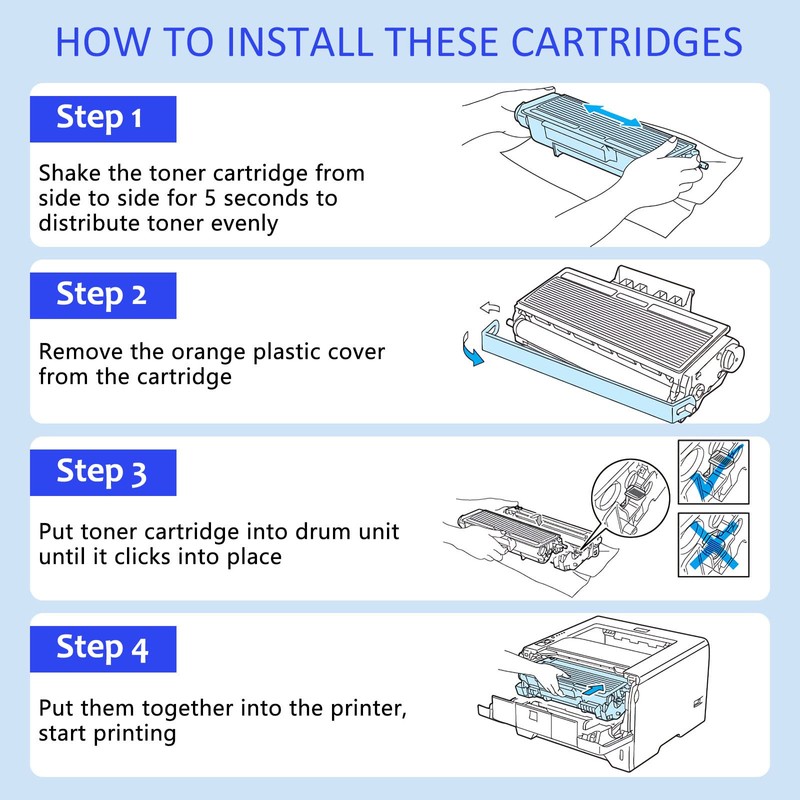 HOW TO INSTALL THESE CARTRIDGES

Step 1

Shake the toner cartridge from side to side for 5 seconds to distribute toner evenly

Step 2

Remove the orange plastic cover from the cartridge

Step 3

Put toner cartridge into drum unit until it clicks into place

Step 4

Put them together into the printer, start printing