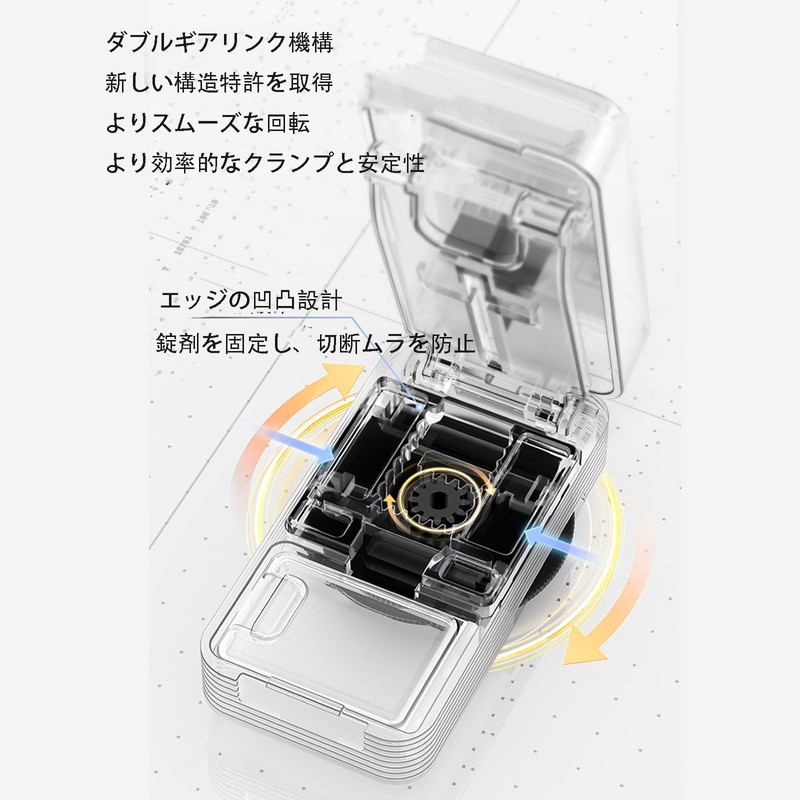 ダブルギアリンク機構
新しい構造特許を取得
よりスムーズな回転
より効率的なクランプと安定性

エッジの凹凸設計
錠剤を固定し、切断ムラを防止