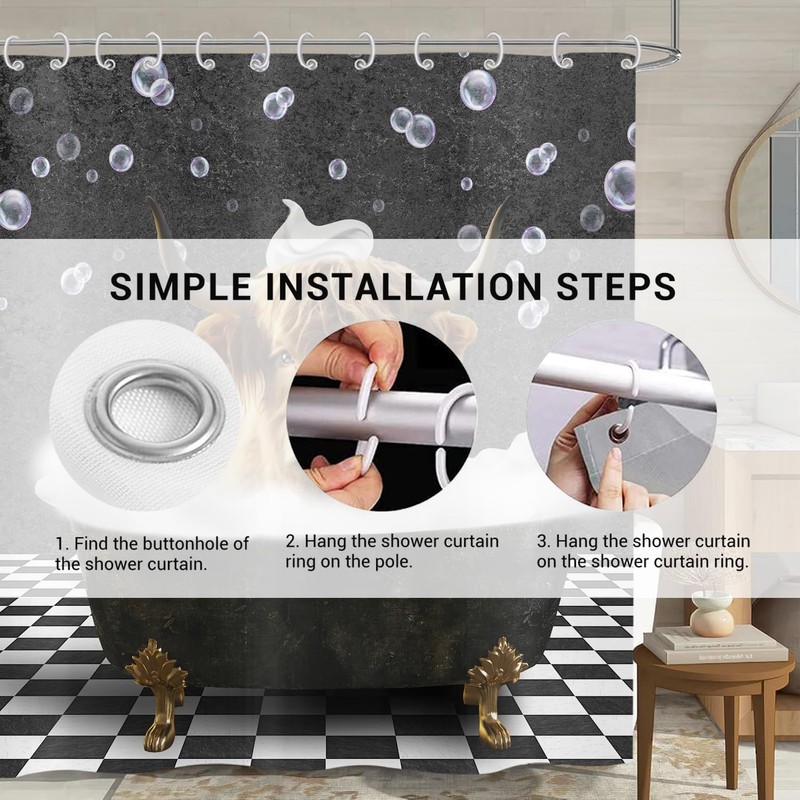 SIMPLE INSTALLATION STEPS

1. Find the buttonhole of the shower curtain.

2. Hang the shower curtain ring on the pole.

3. Hang the shower curtain on the shower curtain ring.