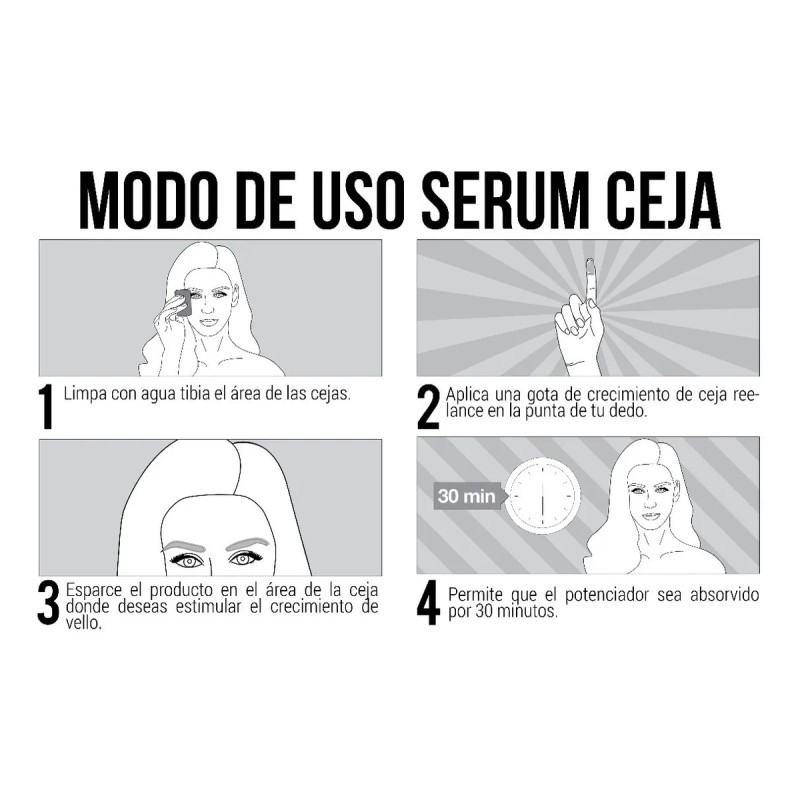 MODO DE USO SERUM CEJA

1 Limpa con agua tibia el área de las cejas.

2 Aplica una gota de crecimiento de ceja reelance en la punta de tu dedo.

3 Esparce el producto en el área de la ceja donde deseas estimular el crecimiento de vello.

30 min

4 Permite que el potenciador sea absorvido por 30 minutos.