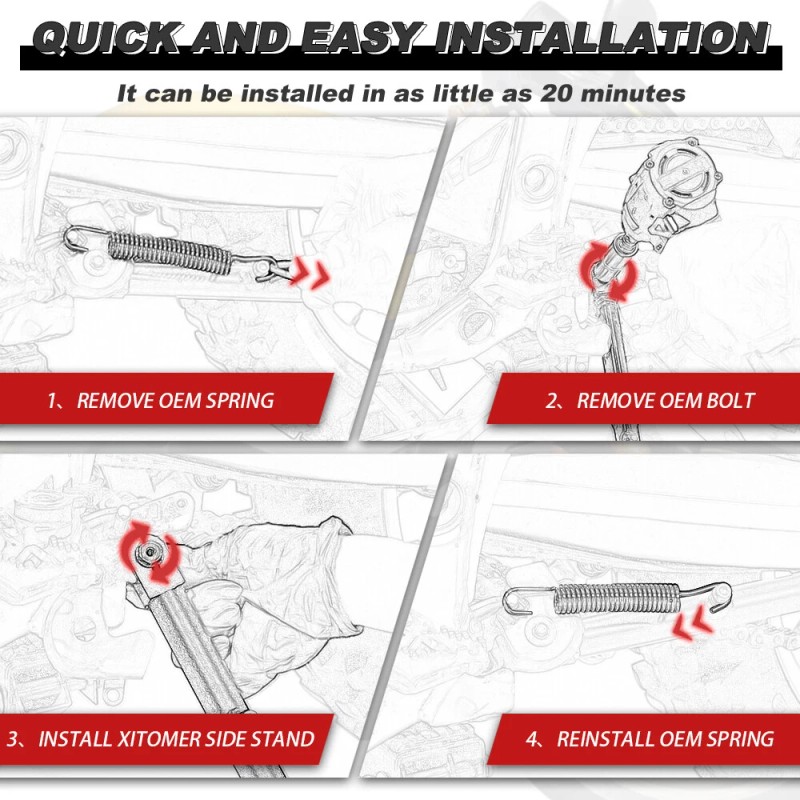 QUICK AND EASY INSTALLATION

It can be installed in as little as 20 minutes

1、REMOVE OEM SPRING

2、REMOVE OEM BOLT

3、INSTALL XITOMER SIDE STAND

4、REINSTALL OEM SPRING