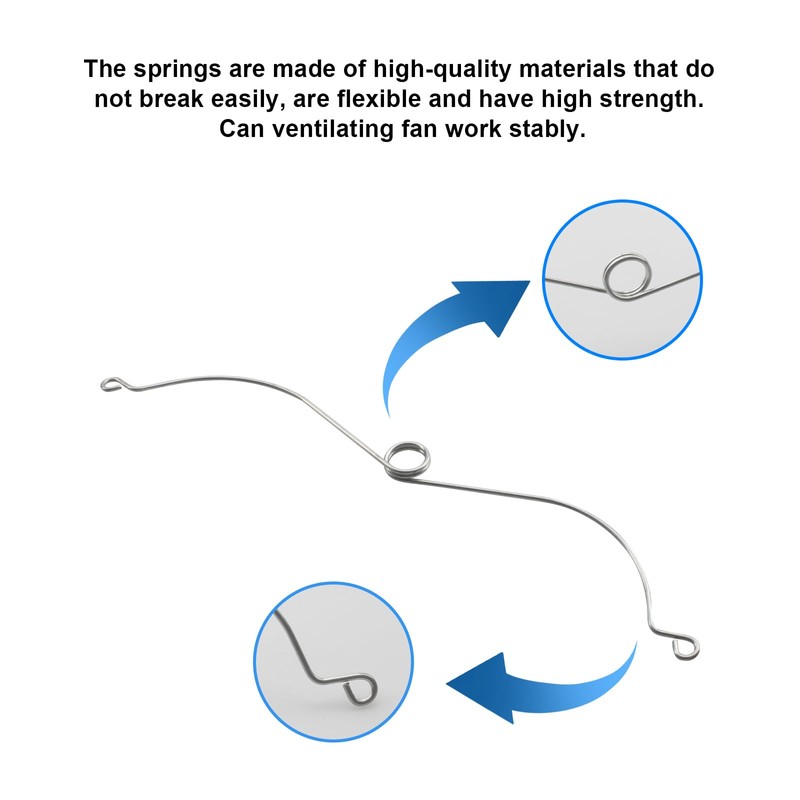 The springs are made of high-quality materials that do not break easily, are flexible and have high strength. Can ventilating fan work stably.