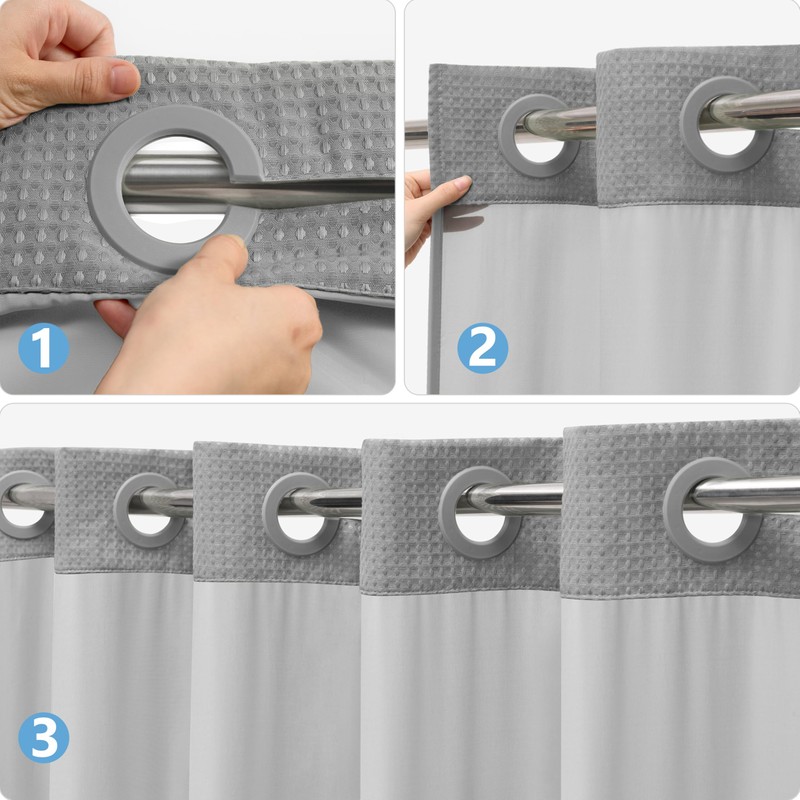 1

2

3