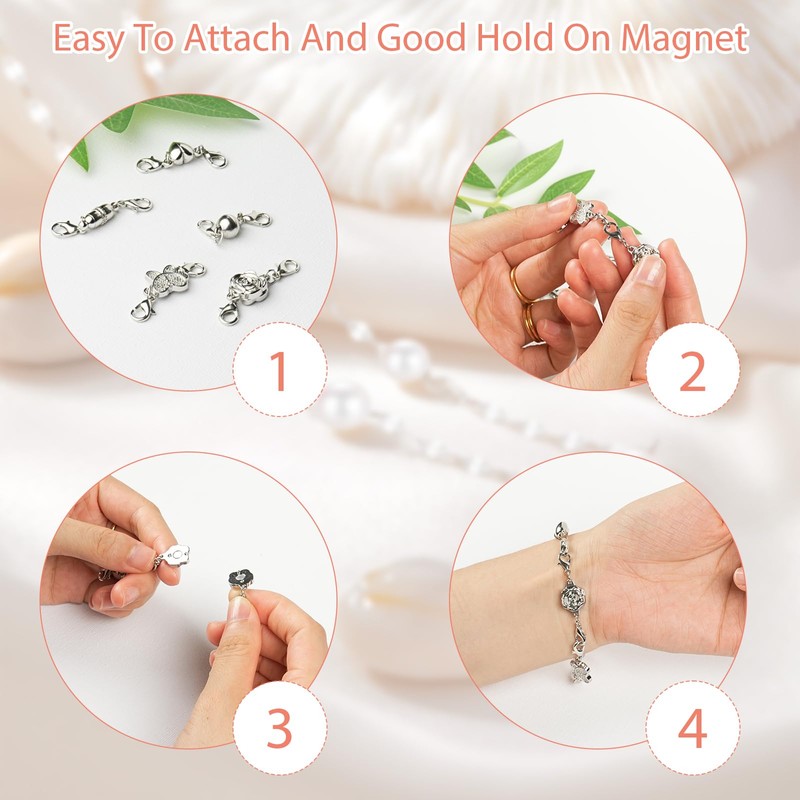 Easy To Attach And Good Hold On Magnet

1

2

3

4