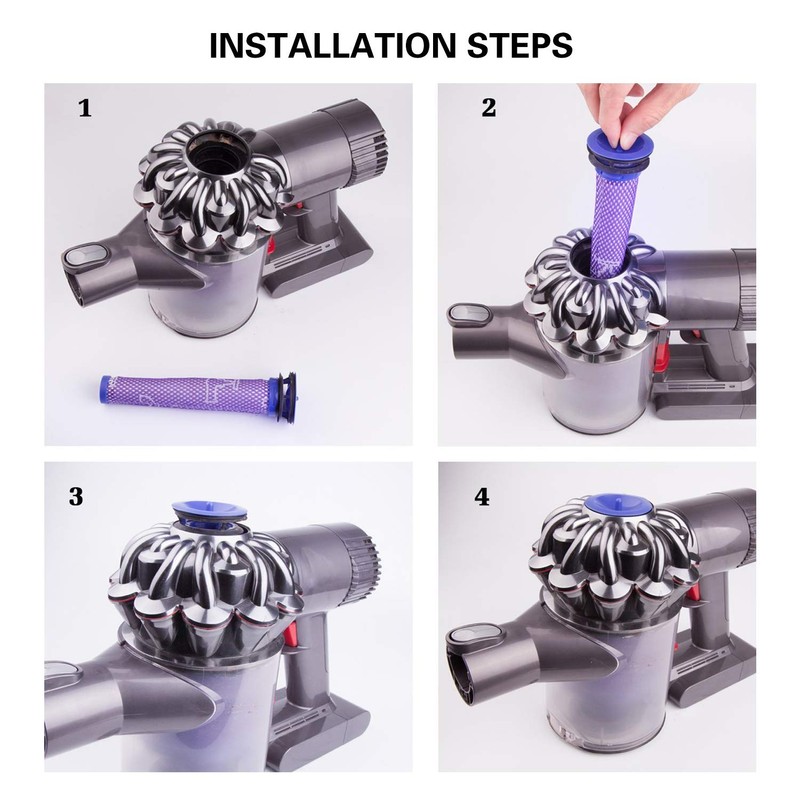 INSTALLATION STEPS

1

2

3

4