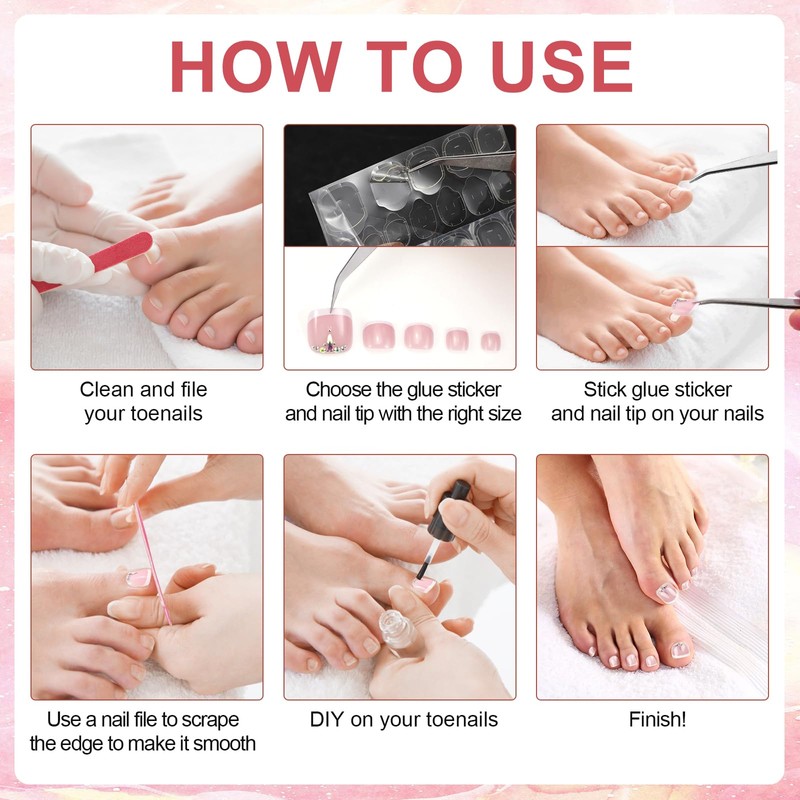 HOW TO USE

Clean and file your toenails

Choose the glue sticker and nail tip with the right size

Stick glue sticker and nail tip on your nails

Use a nail file to scrape the edge to make it smooth

DIY on your toenails

Finish!