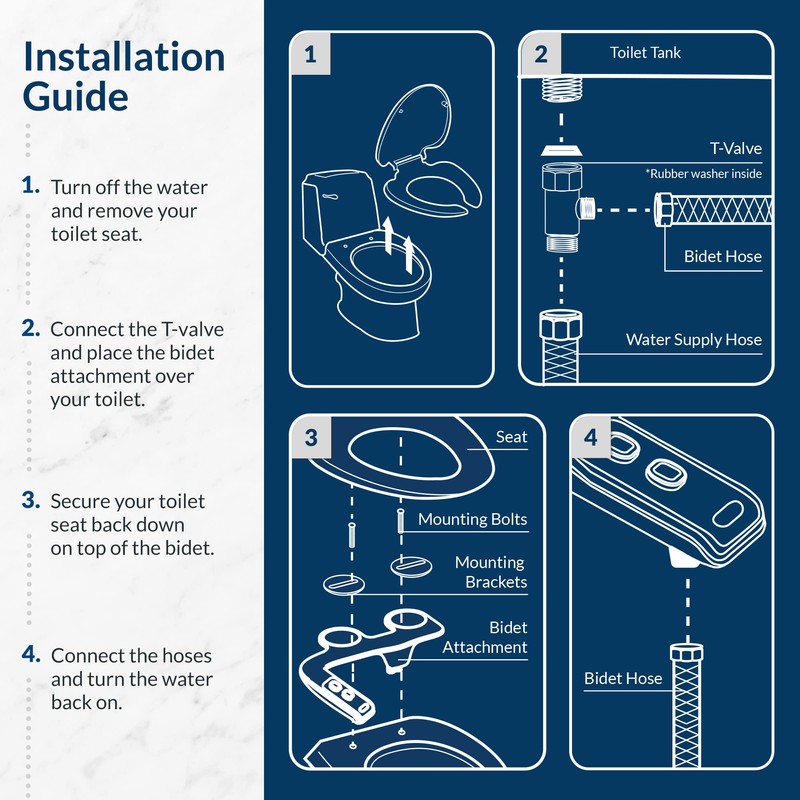 Installation Guide

1. Turn off the water and remove your toilet seat.

2. Connect the T-valve and place the bidet attachment over your toilet.

3. Secure your toilet seat back down on top of the bidet.

4. Connect the hoses and turn the water back on.

1

2
Toilet Tank
T-Valve
*Rubber washer inside
Bidet Hose
Water Supply Hose

3
Seat
Mounting Bolts
Mounting Brackets
Bidet Attachment

4
Bidet Hose