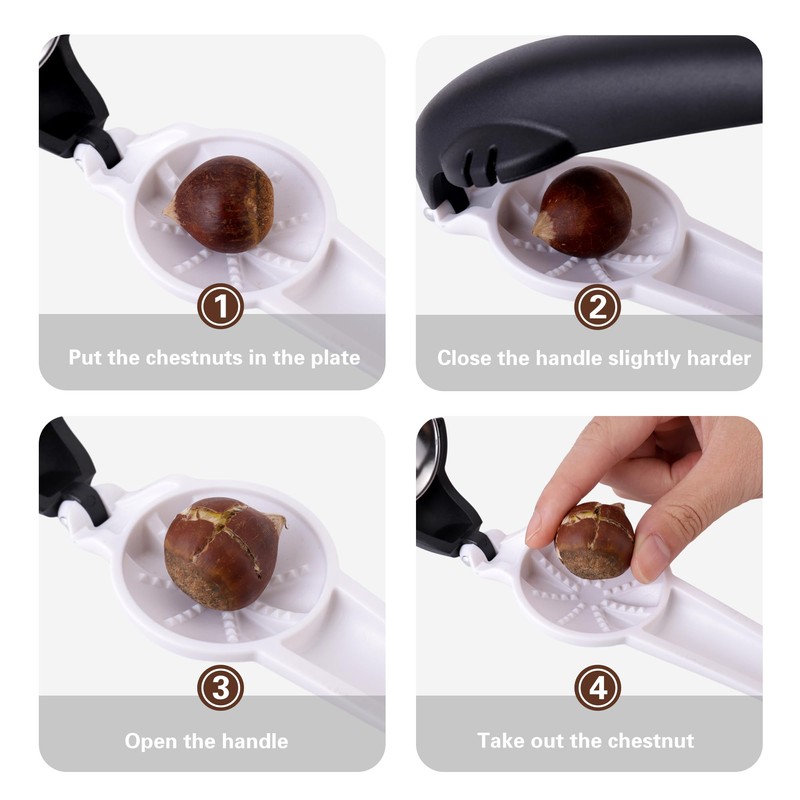 1
Put the chestnuts in the plate

2
Close the handle slightly harder

3
Open the handle

4
Take out the chestnut