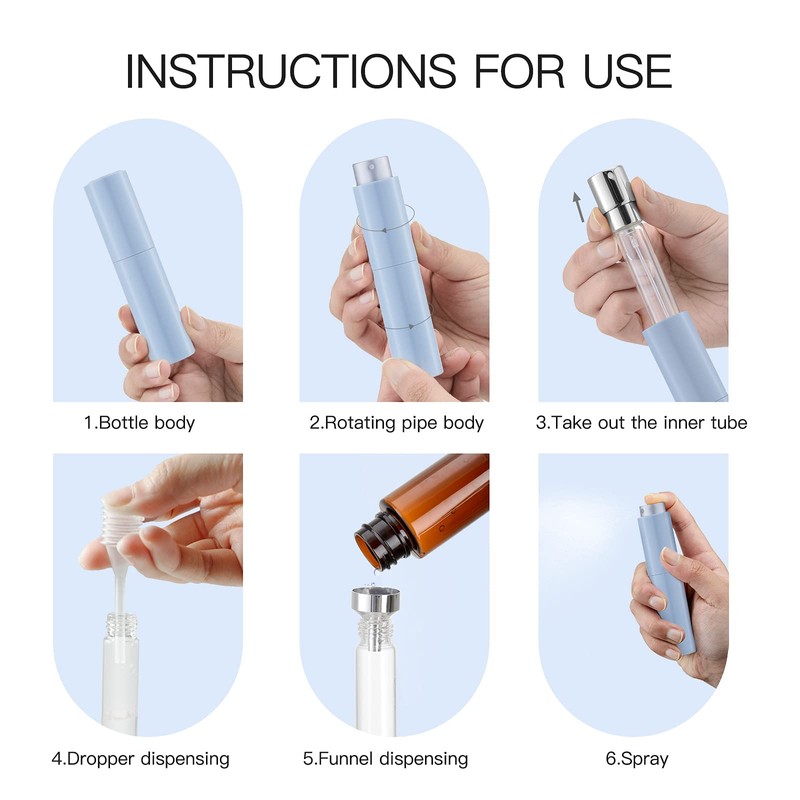 INSTRUCTIONS FOR USE

1.Bottle body

2.Rotating pipe body

3.Take out the inner tube

4.Dropper dispensing

5.Funnel dispensing

6.Spray