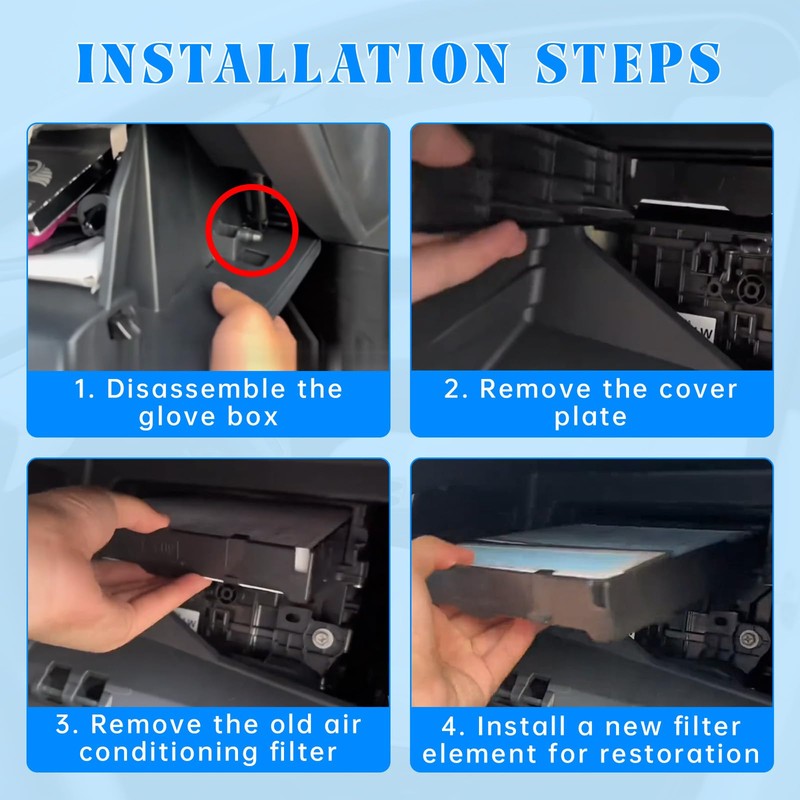 INSTALLATION STEPS

1. Disassemble the glove box

2. Remove the cover plate

3. Remove the old air conditioning filter

4. Install a new filter element for restoration