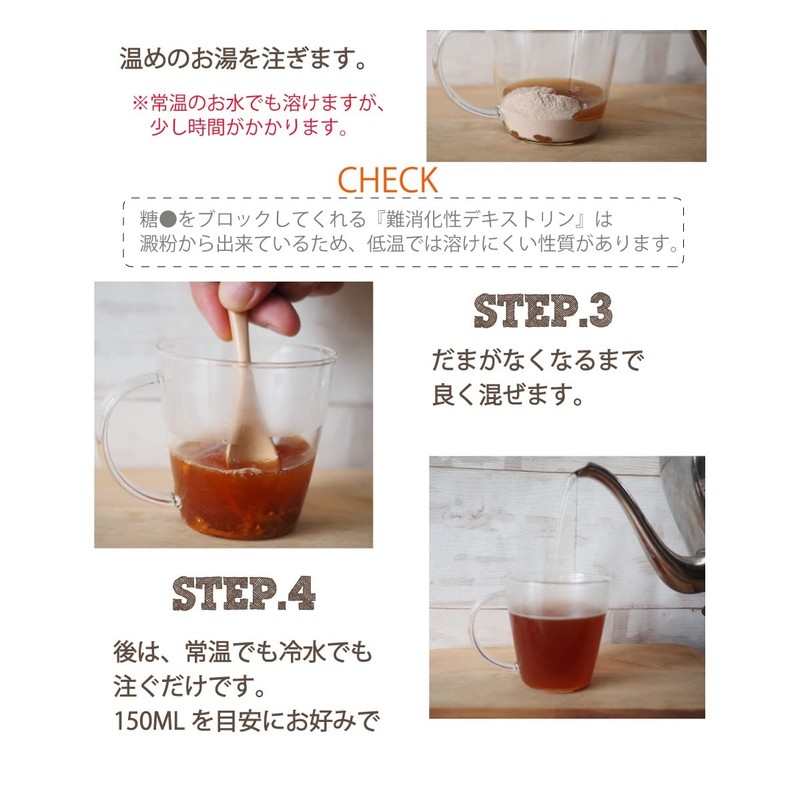 温めのお湯を注ぎます。

※常温のお水でも溶けますが、少し時間がかかります。

CHECK

糖●をブロックしてくれる『難消化性デキストリン』は澱粉から出来ているため、低温では溶けにくい性質があります。

STEP.3

だまがなくなるまで良く混ぜます。

STEP.4

後は、常温でも冷水でも注ぐだけです。
150ML を目安にお好みで