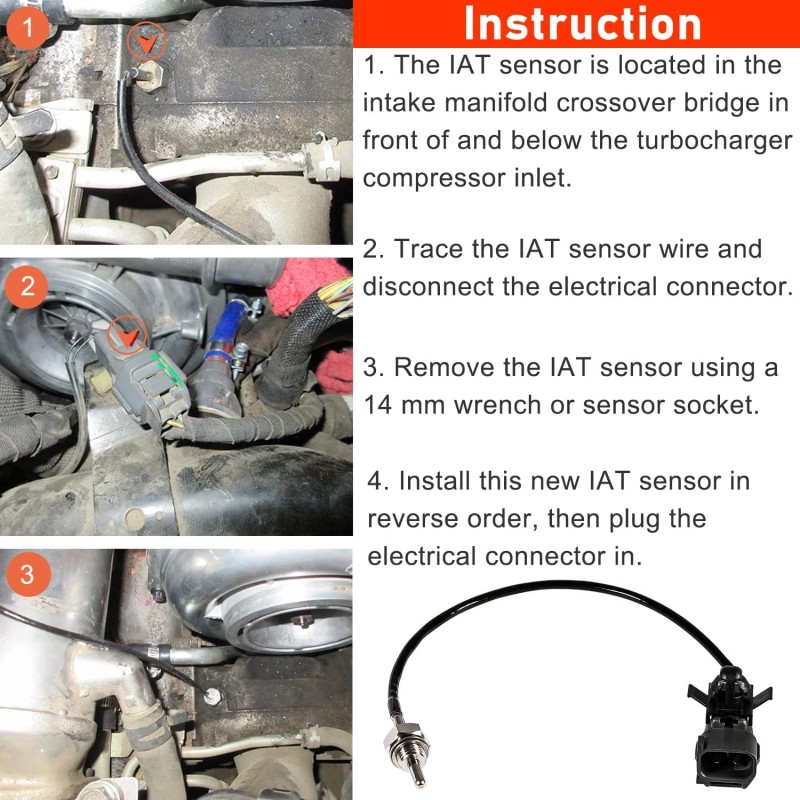 1

2

3

Instruction

1. The IAT sensor is located in the intake manifold crossover bridge in front of and below the turbocharger compressor inlet.

2. Trace the IAT sensor wire and disconnect the electrical connector.

3. Remove the IAT sensor using a 14 mm wrench or sensor socket.

4. Install this new IAT sensor in reverse order, then plug the electrical connector in.