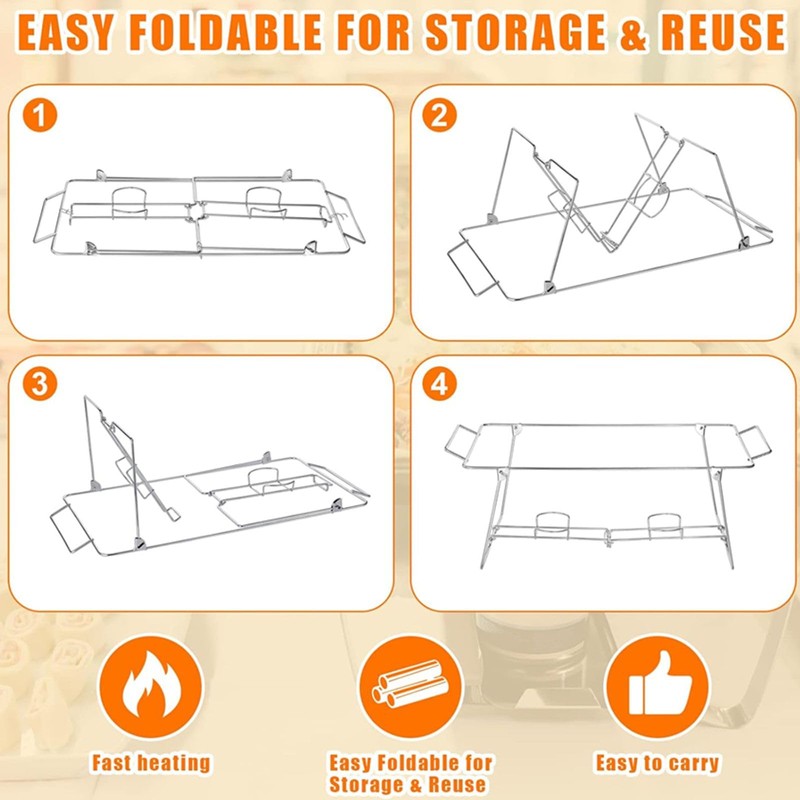 EASY FOLDABLE FOR STORAGE & REUSE

1

2

3

4

Fast heating

Easy Foldable for Storage & Reuse

Easy to carry