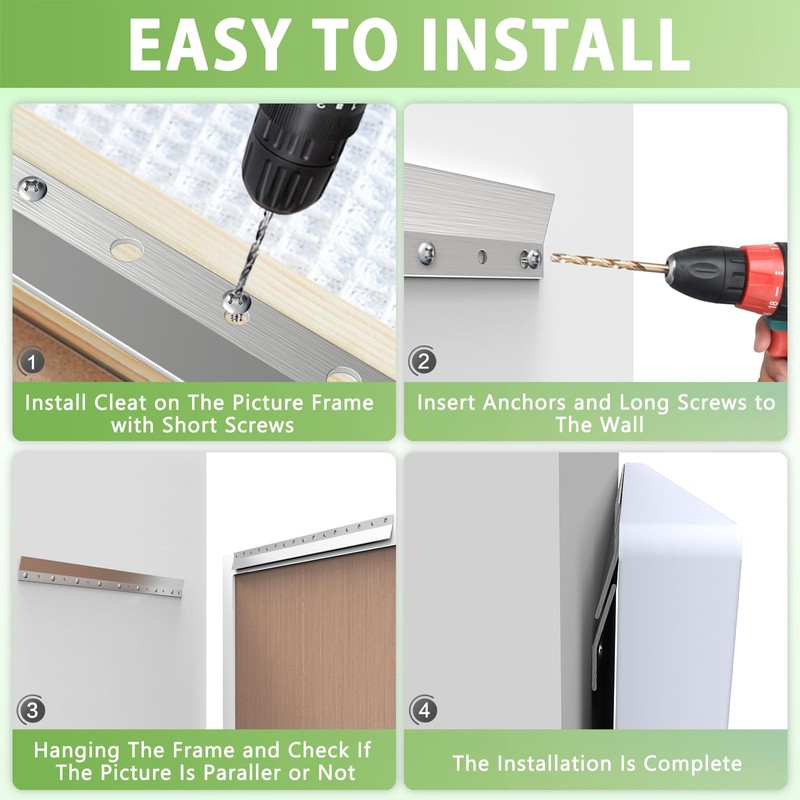 EASY TO INSTALL

1

Install Cleat on The Picture Frame with Short Screws

2

Insert Anchors and Long Screws to The Wall

3

Hanging The Frame and Check If The Picture Is Paraller or Not

4

The Installation Is Complete