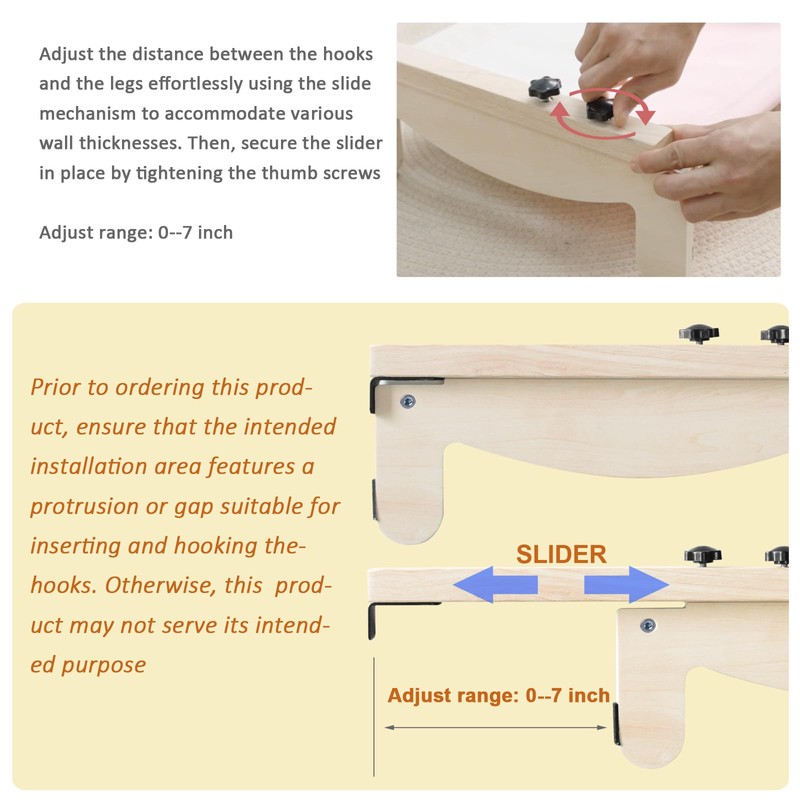 Adjust the distance between the hooks and the legs effortlessly using the slide mechanism to accommodate various wall thicknesses. Then, secure the slider in place by tightening the thumb screws

Adjust range: 0--7 inch

Prior to ordering this product, ensure that the intended installation area features a protrusion or gap suitable for inserting and hooking the-hooks. Otherwise, this product may not serve its intended purpose

SLIDER

Adjust range: 0--7 inch