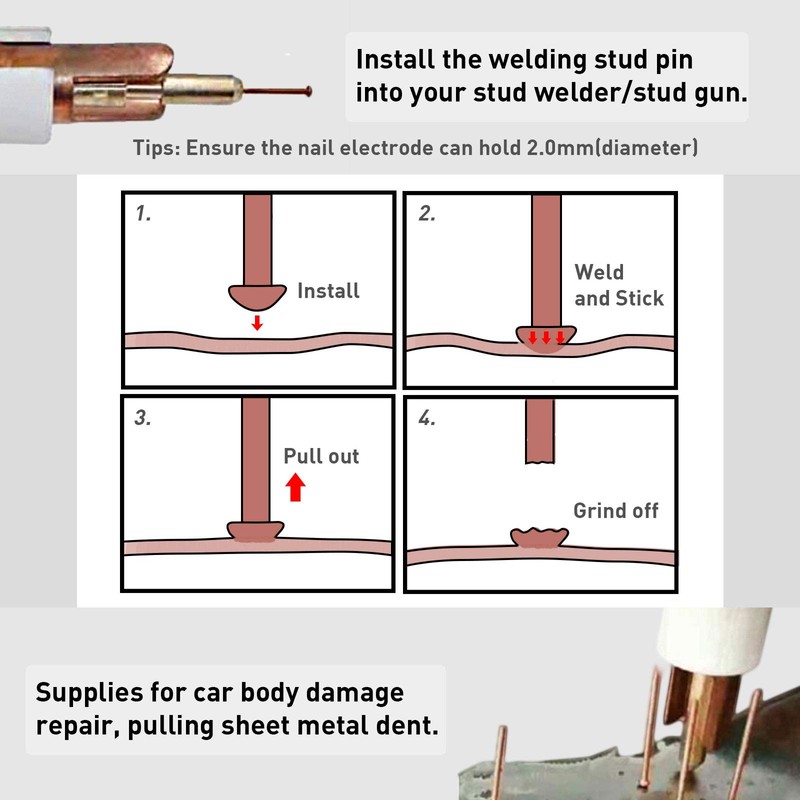 Install the welding stud pin into your stud welder/stud gun.

Tips: Ensure the nail electrode can hold 2.0mm(diameter)

1.
Install

2.
Weld and Stick

3.
Pull out

4.
Grind off

Supplies for car body damage repair, pulling sheet metal dent.