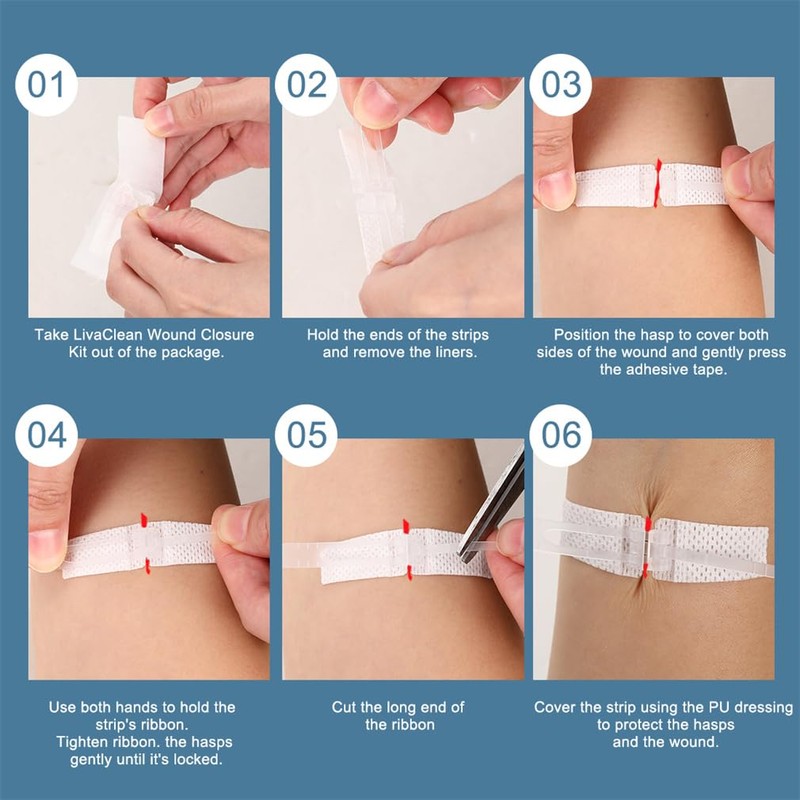 01

Take LivaClean Wound Closure Kit out of the package.

02

Hold the ends of the strips and remove the liners.

03

Position the hasp to cover both sides of the wound and gently press the adhesive tape.

04

Use both hands to hold the strip's ribbon.
Tighten ribbon. the hasps gently until it's locked.

05

Cut the long end of the ribbon

06

Cover the strip using the PU dressing to protect the hasps and the wound.