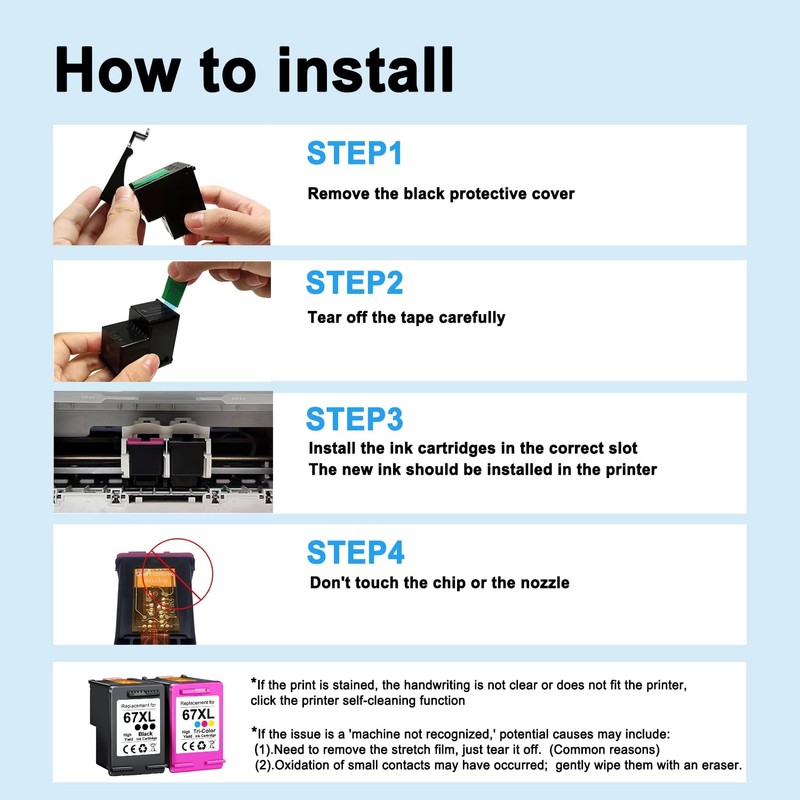 How to install

STEP1
Remove the black protective cover

STEP2
Tear off the tape carefully

STEP3
Install the ink cartridges in the correct slot
The new ink should be installed in the printer

STEP4
Don't touch the chip or the nozzle

Replacement for
67XL
High Yield Black Ink Cartridge

Replacement for
67XL
High Yield Tri-Color Ink Cartridge

*If the print is stained, the handwriting is not clear or does not fit the printer, click the printer self-cleaning function

*If the issue is a 'machine not recognized,' potential causes may include:
(1).Need to remove the stretch film, just tear it off. (Common reasons)
(2).Oxidation of small contacts may have occurred; gently wipe them with an eraser.