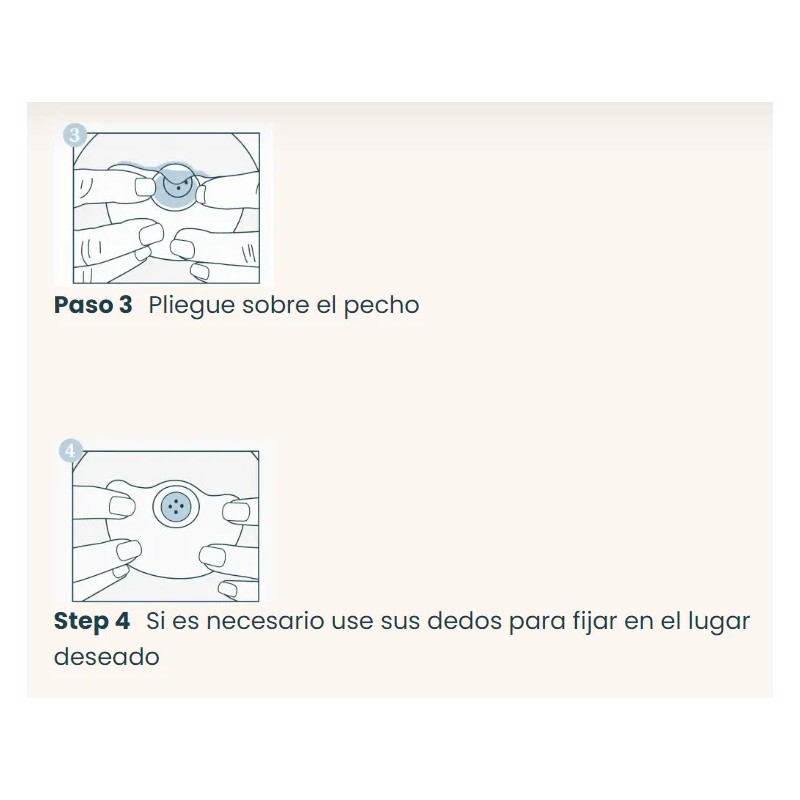 3

Paso 3 Pliegue sobre el pecho

4

Step 4 Si es necesario use sus dedos para fijar en el lugar deseado