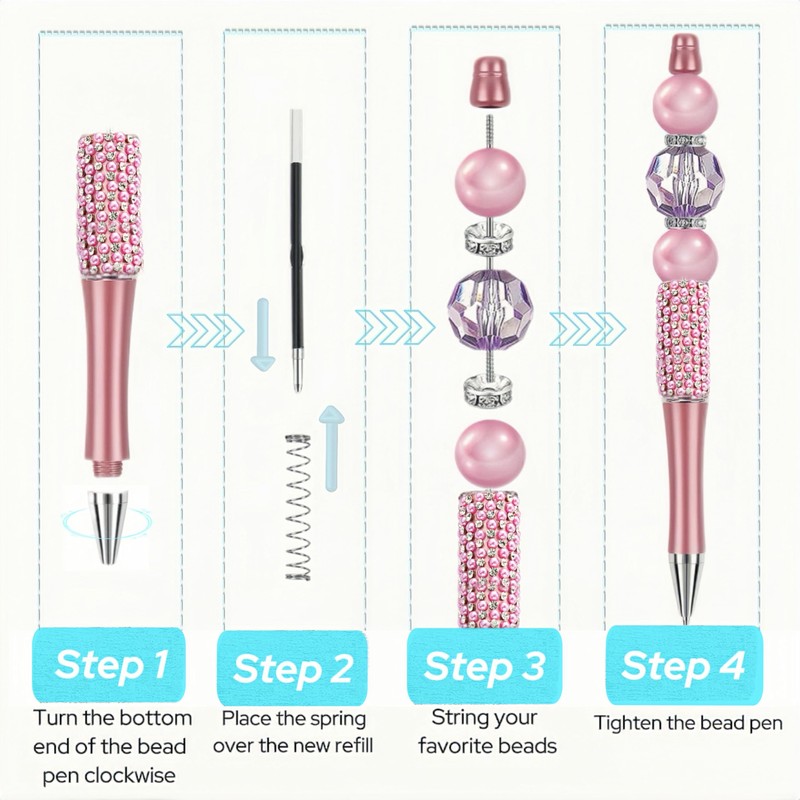 Step 1
Turn the bottom end of the bead pen clockwise

Step 2
Place the spring over the new refill

Step 3
String your favorite beads

Step 4
Tighten the bead pen