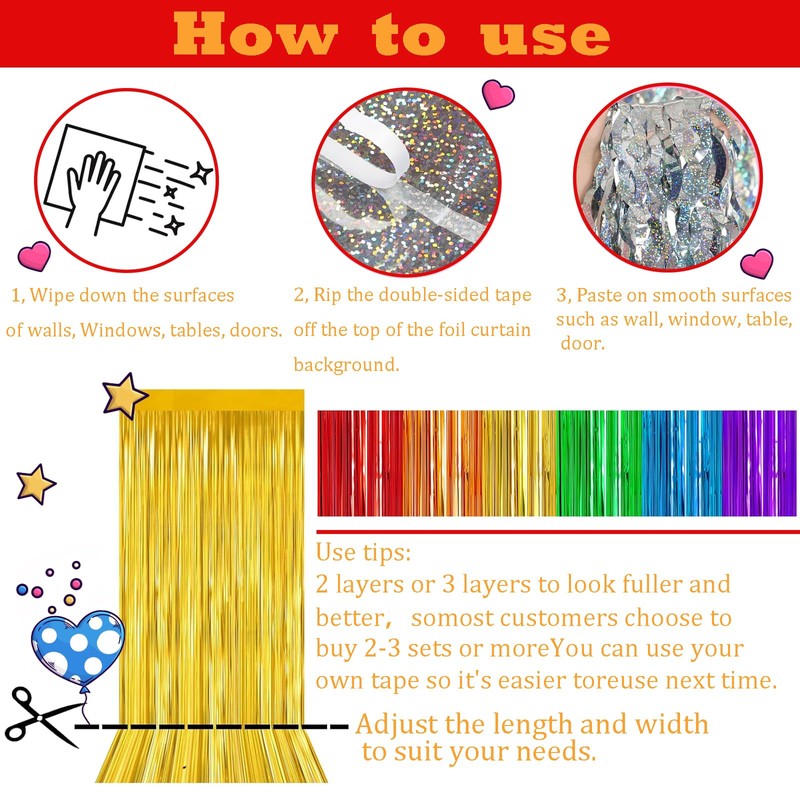 How to use

1, Wipe down the surfaces of walls, Windows, tables, doors.

2, Rip the double-sided tape off the top of the foil curtain background.

3, Paste on smooth surfaces such as wall, window, table, door.

Use tips:
2 layers or 3 layers to look fuller and better, somost customers choose to buy 2-3 sets or moreYou can use your own tape so it's easier toreuse next time.

Adjust the length and width to suit your needs.