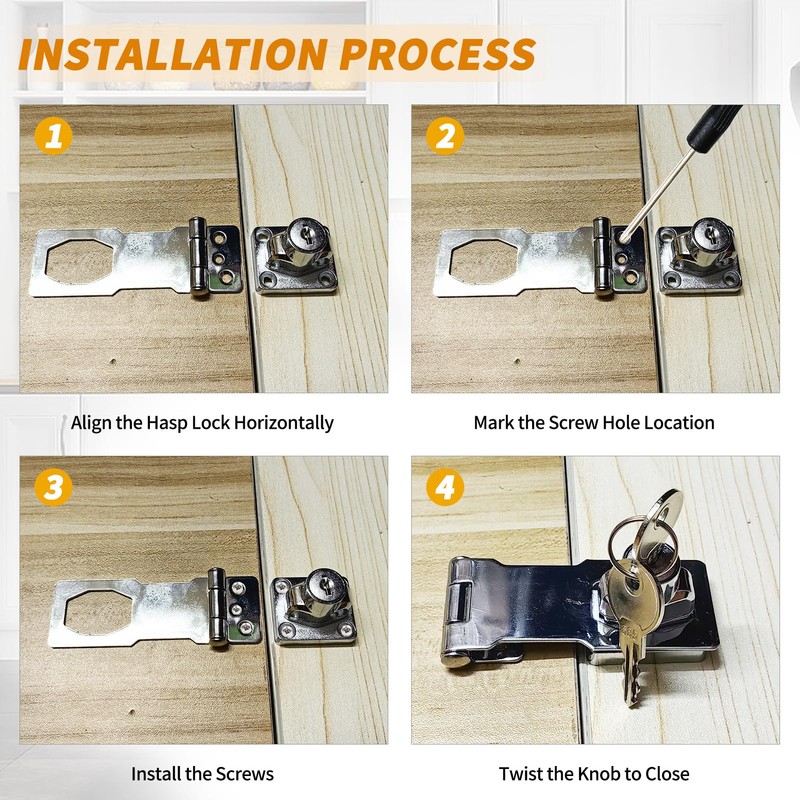 INSTALLATION PROCESS

1

Align the Hasp Lock Horizontally

2

Mark the Screw Hole Location

3

Install the Screws

4

Twist the Knob to Close