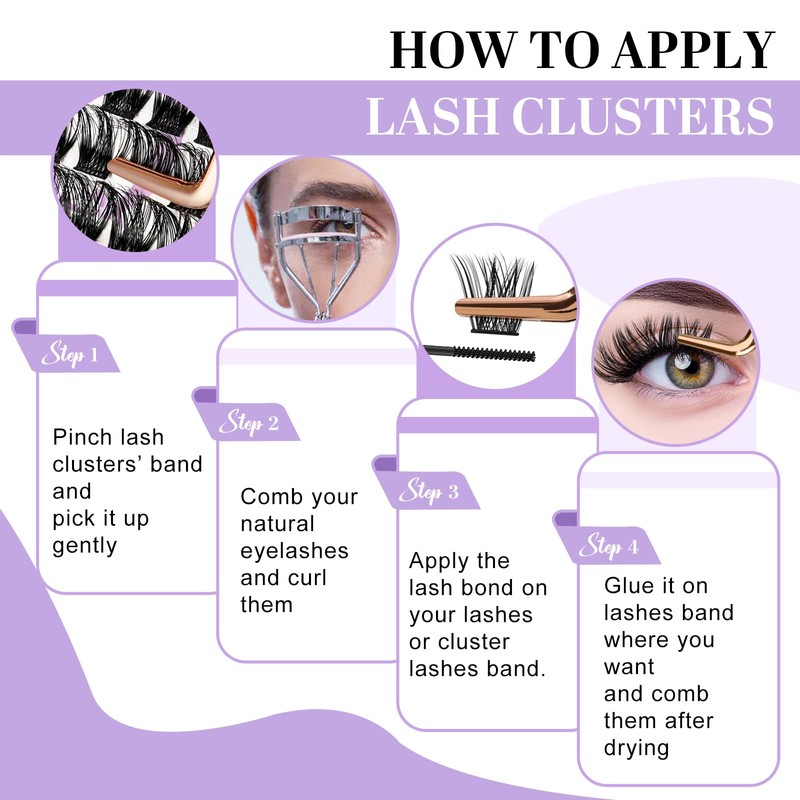 HOW TO APPLY
LASH CLUSTERS

Step 1
Pinch lash clusters' band and pick it up gently

Step 2
Comb your natural eyelashes and curl them

Step 3
Apply the lash bond on your lashes or cluster lashes band.

Step 4
Glue it on lashes band where you want and comb them after drying