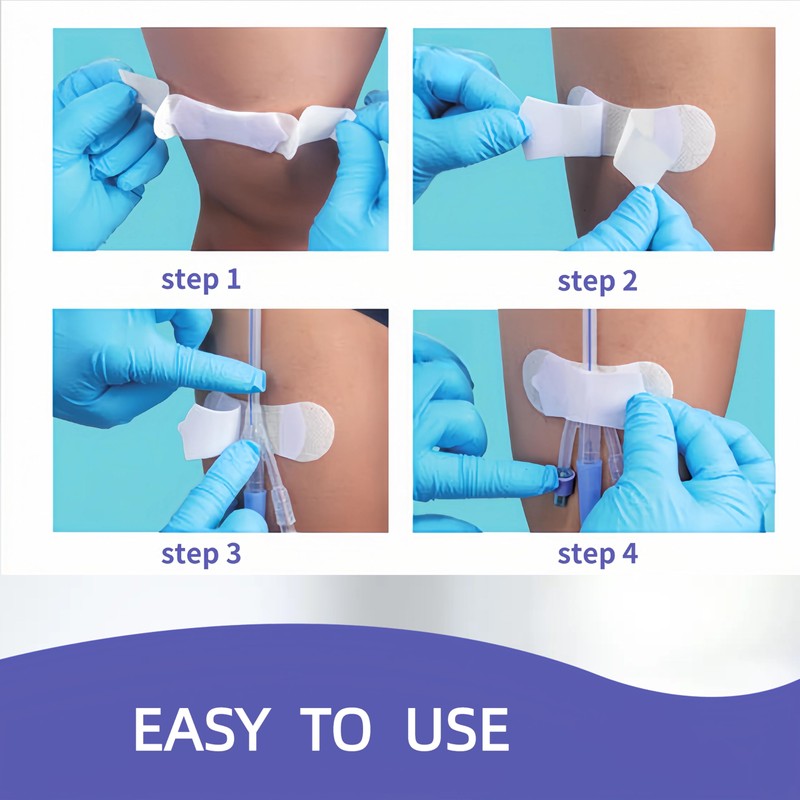 step 1

step 2

step 3

step 4

EASY TO USE