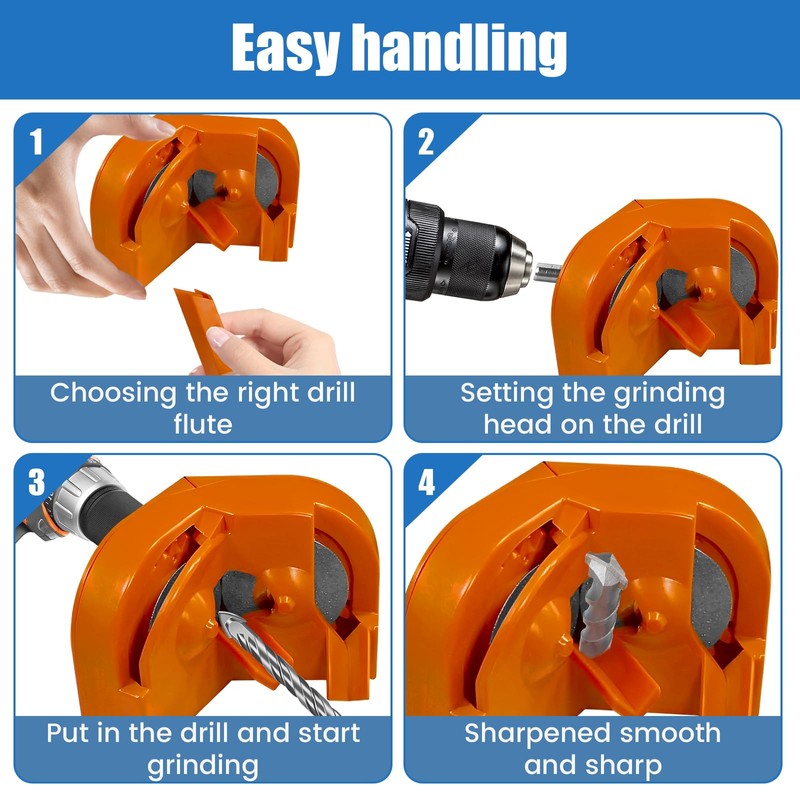 Easy handling

1

Choosing the right drill flute

2

Setting the grinding head on the drill

3

Put in the drill and start grinding

4

Sharpened smooth and sharp