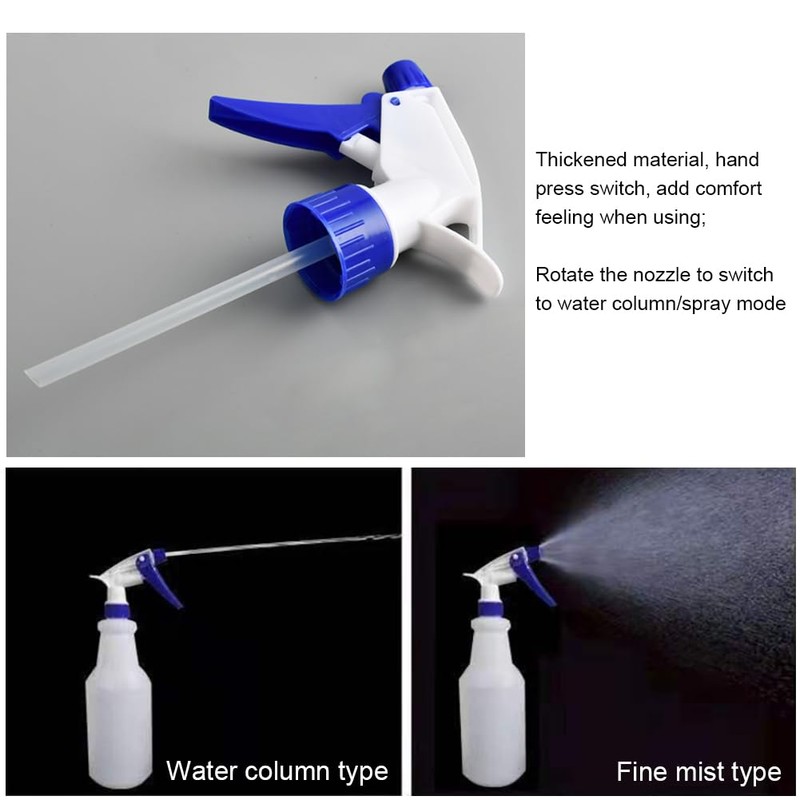 Thickened material, hand press switch, add comfort feeling when using;

Rotate the nozzle to switch to water column/spray mode

Water column type

Fine mist type