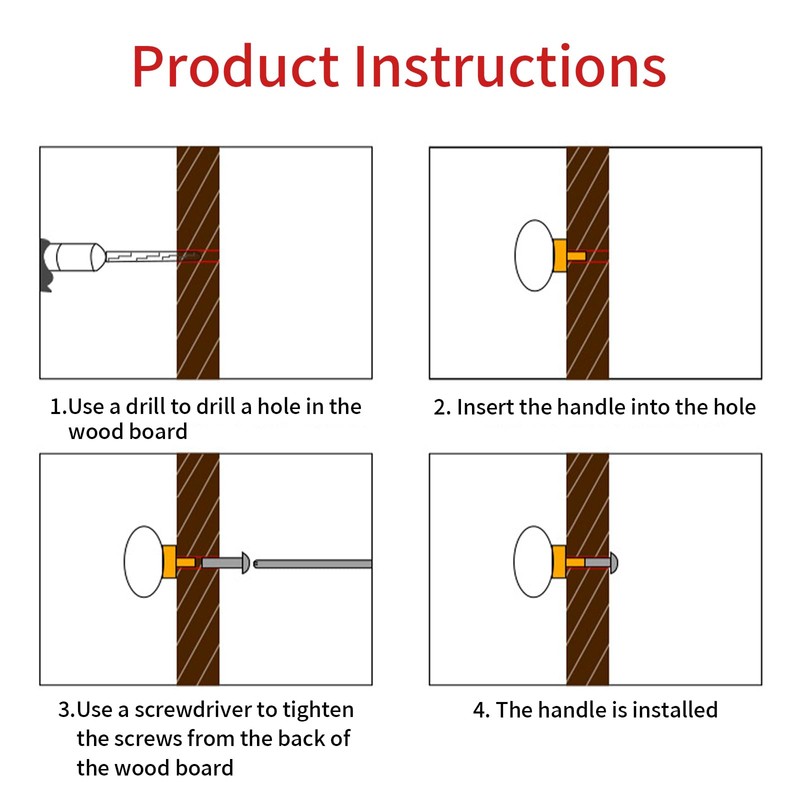 Product Instructions

1.Use a drill to drill a hole in the wood board

2. Insert the handle into the hole

3.Use a screwdriver to tighten the screws from the back of the wood board

4. The handle is installed