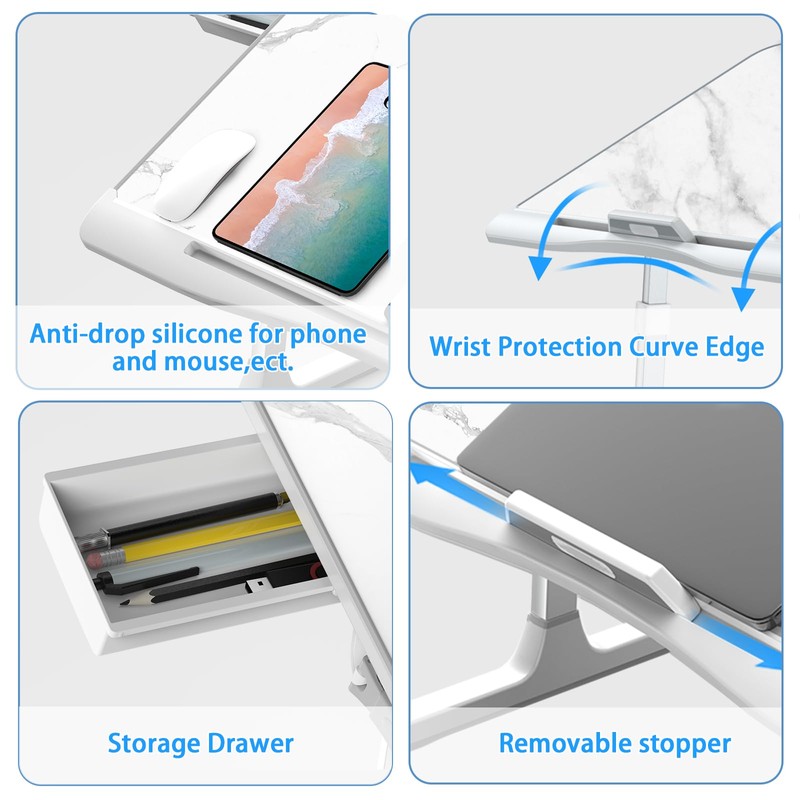 Anti-drop silicone for phone and mouse,ect.

Wrist Protection Curve Edge

Storage Drawer

Removable stopper