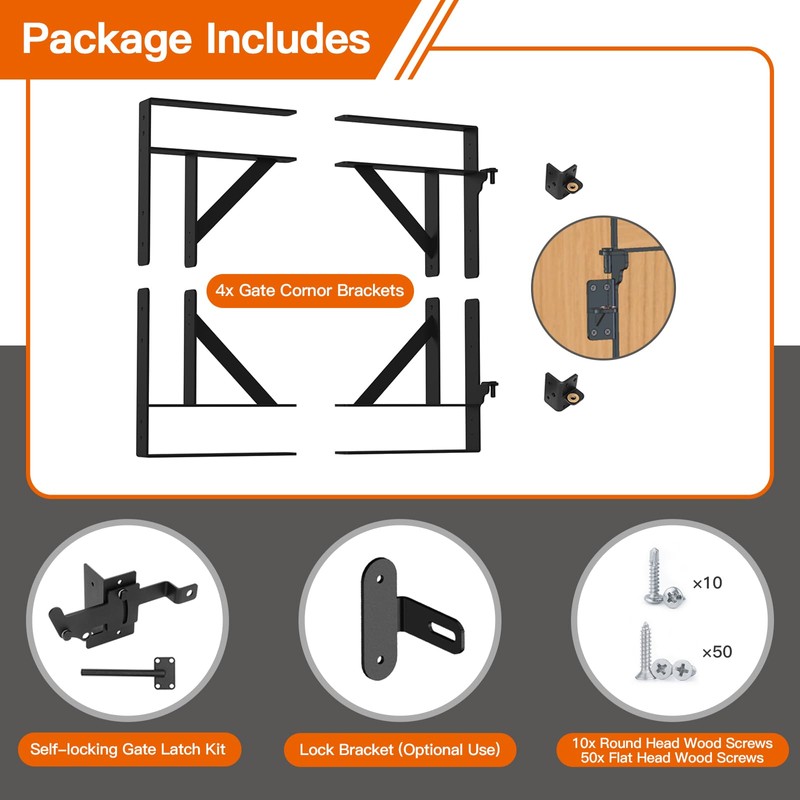 Package Includes

4x Gate Cornor Brackets

×10

×50

Self-locking Gate Latch Kit

Lock Bracket (Optional Use)

10x Round Head Wood Screws
50x Flat Head Wood Screws