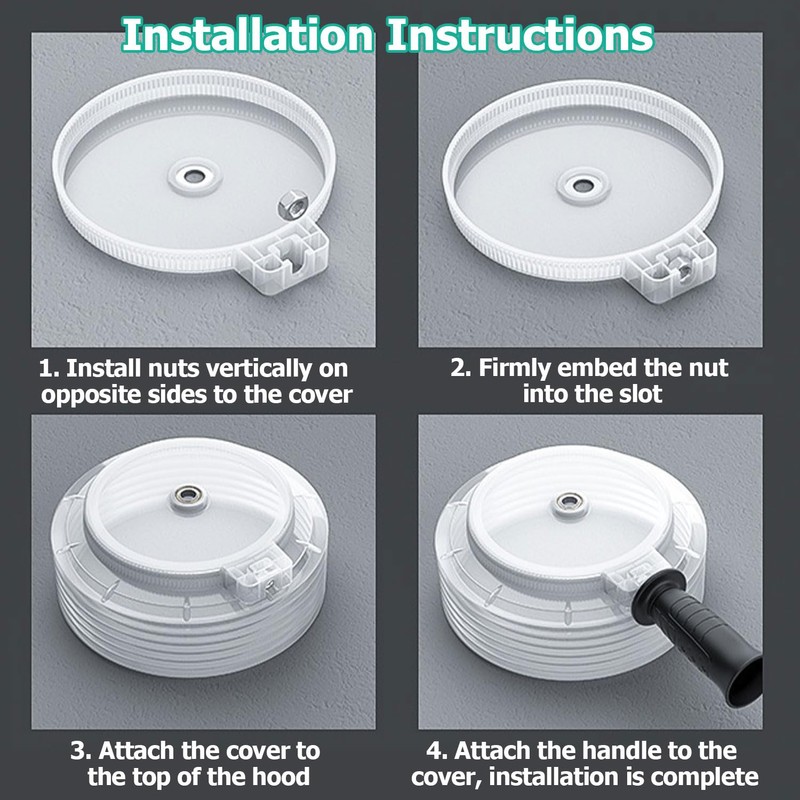 Installation Instructions

1. Install nuts vertically on opposite sides to the cover

2. Firmly embed the nut into the slot

3. Attach the cover to the top of the hood

4. Attach the handle to the cover, installation is complete