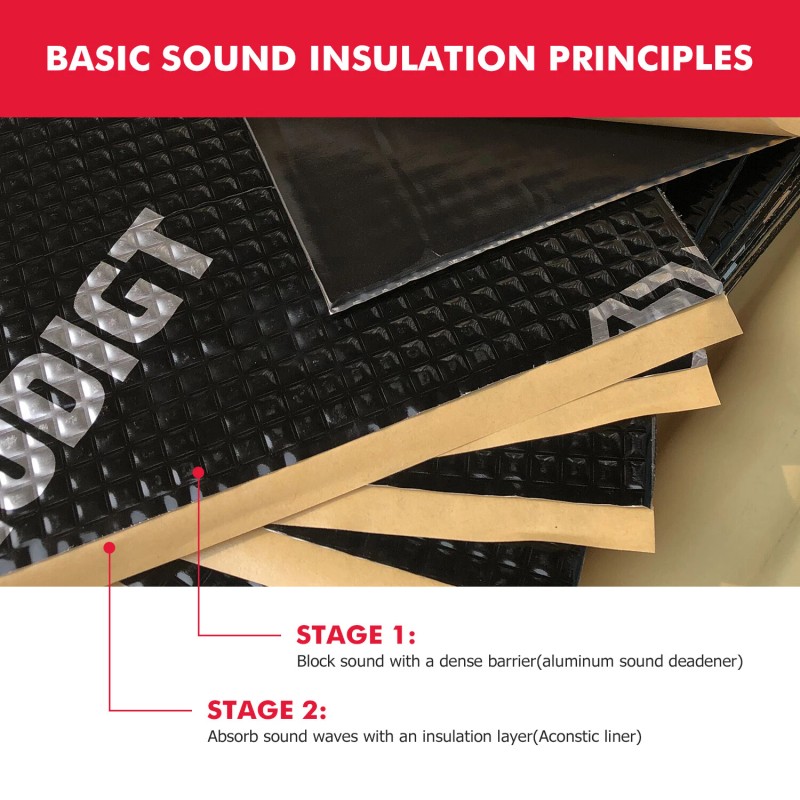 BASIC SOUND INSULATION PRINCIPLES

DIGT

STAGE 1:
Block sound with a dense barrier(aluminum sound deadener)

STAGE 2:
Absorb sound waves with an insulation layer(Aconstic liner)