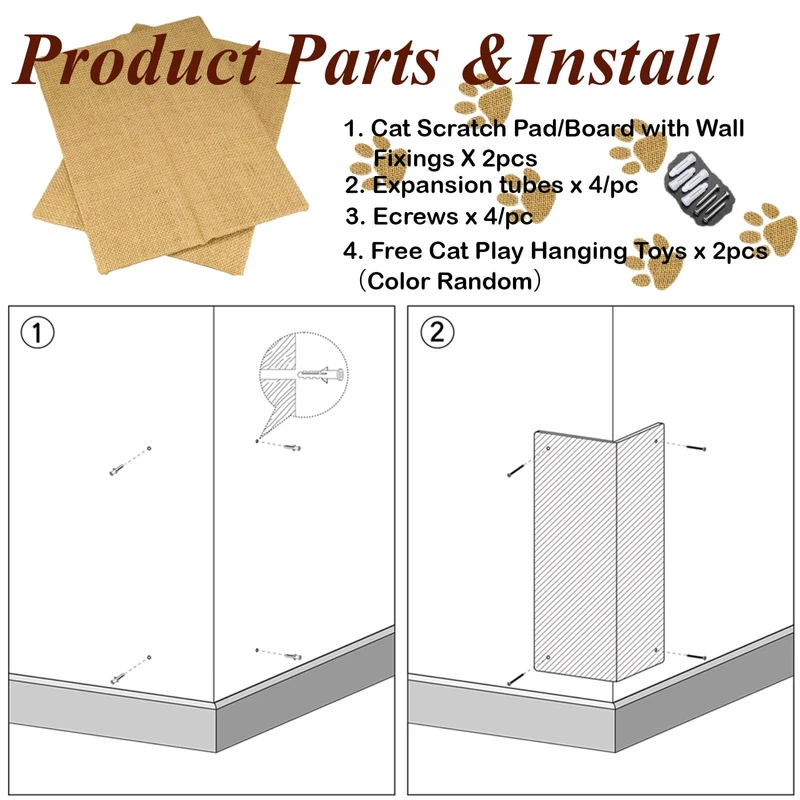 Product Parts &Install

1. Cat Scratch Pad/Board with Wall Fixings X 2pcs
2. Expansion tubes x 4/pc
3. Ecrews x 4/pc
4. Free Cat Play Hanging Toys x 2pcs (Color Random)

①

②