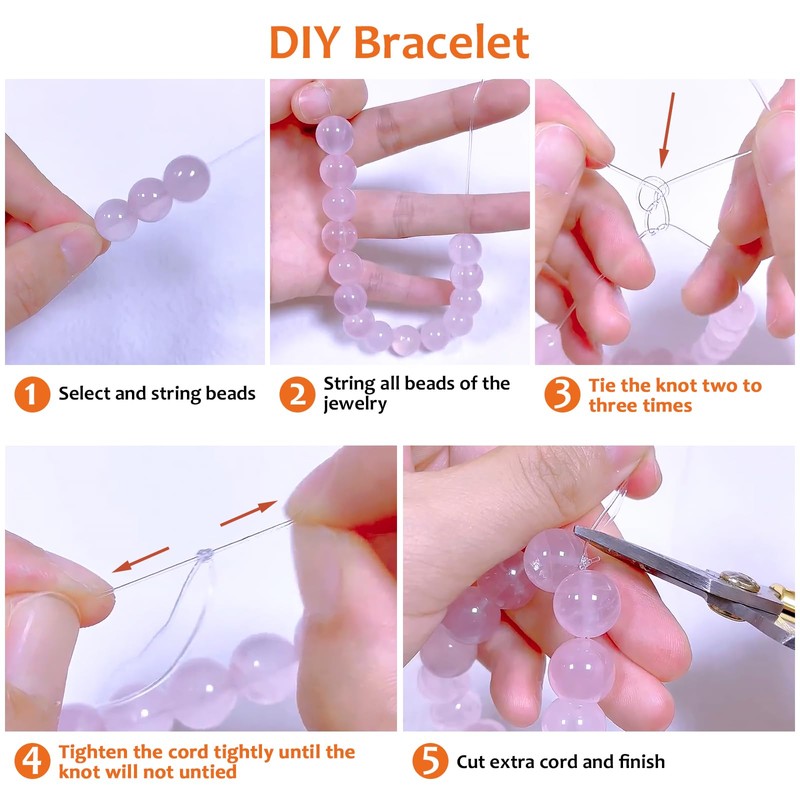 DIY Bracelet

1 Select and string beads

2 String all beads of the jewelry

3 Tie the knot two to three times

4 Tighten the cord tightly until the knot will not untied

5 Cut extra cord and finish