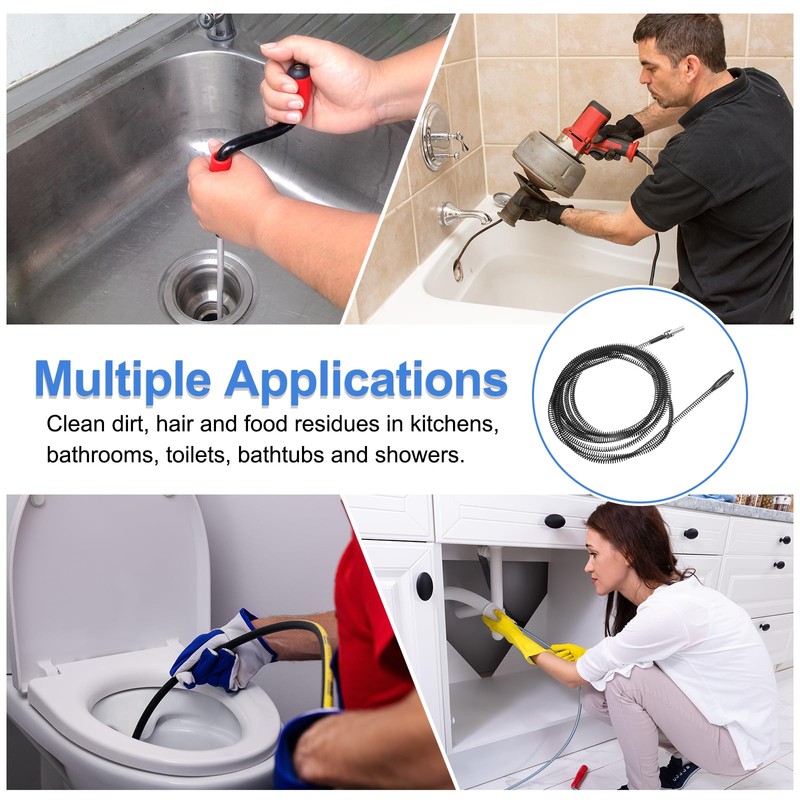 Multiple Applications

Clean dirt, hair and food residues in kitchens, bathrooms, toilets, bathtubs and showers.