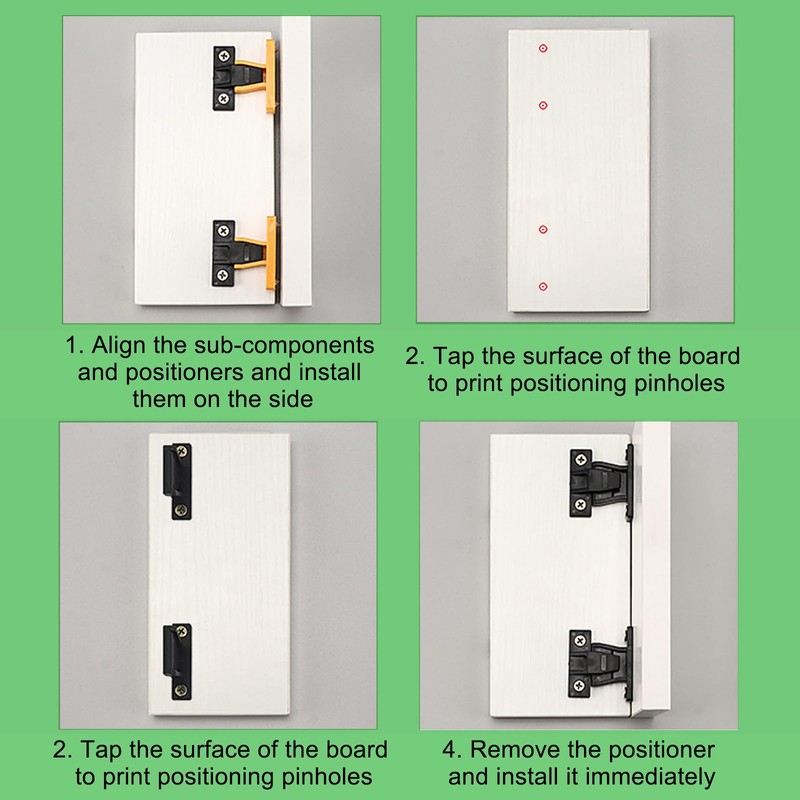 1. Align the sub-components and positioners and install them on the side

2. Tap the surface of the board to print positioning pinholes

2. Tap the surface of the board to print positioning pinholes

4. Remove the positioner and install it immediately