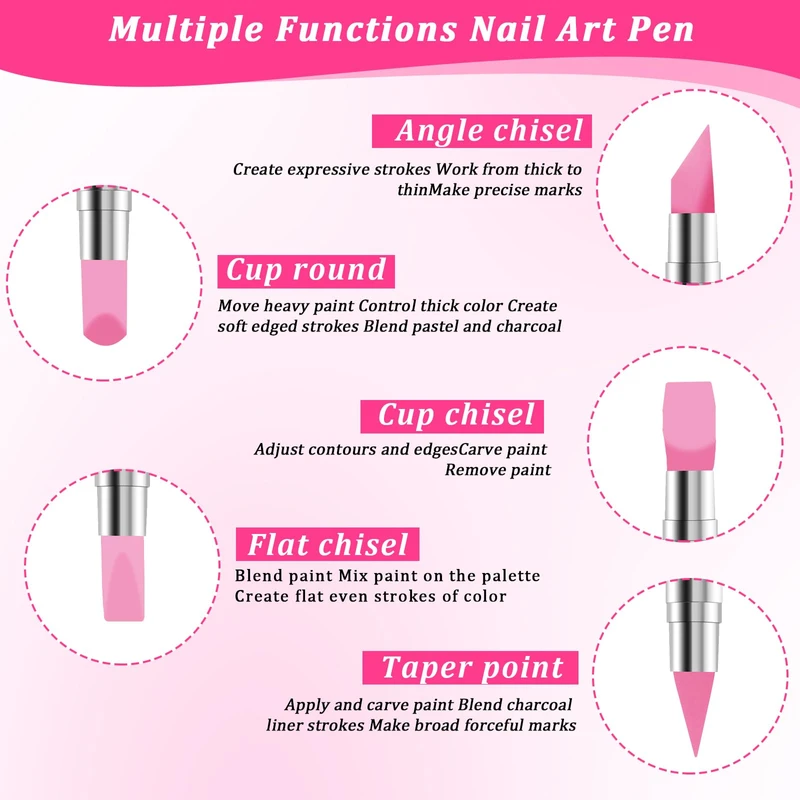 Multiple Functions Nail Art Pen

Angle chisel

Create expressive strokes Work from thick to thinMake precise marks

Cup round

Move heavy paint Control thick color Create soft edged strokes Blend pastel and charcoal

Cup chisel

Adjust contours and edgesCarve paint Remove paint

Flat chisel

Blend paint Mix paint on the palette Create flat even strokes of color

Taper point

Apply and carve paint Blend charcoal liner strokes Make broad forceful marks