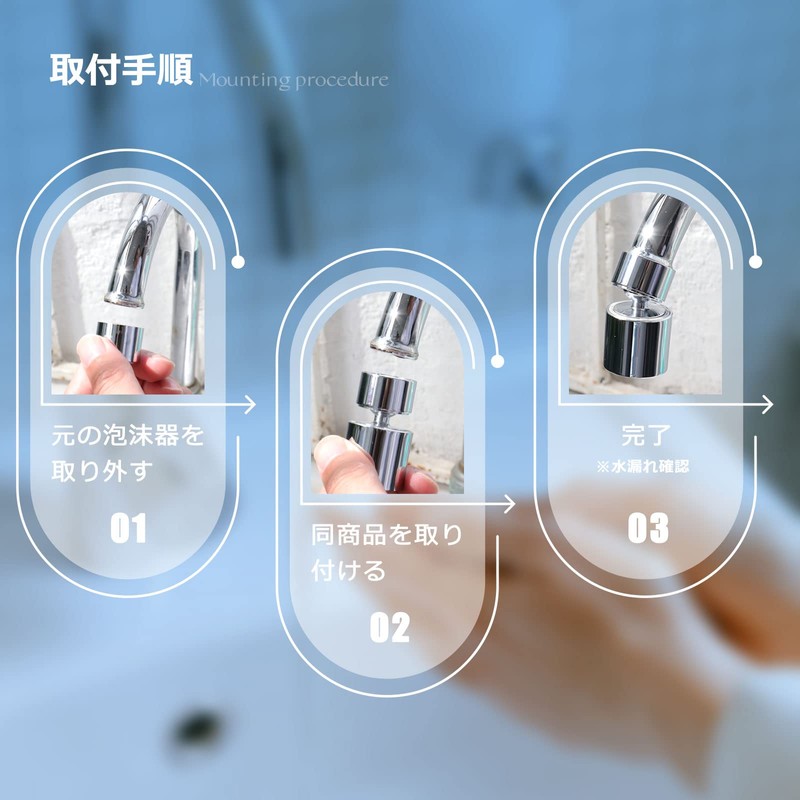 取付手順 Mounting procedure

元の泡沫器を取り外す

01

同商品を取り付ける

02

完了
※水漏れ確認

03