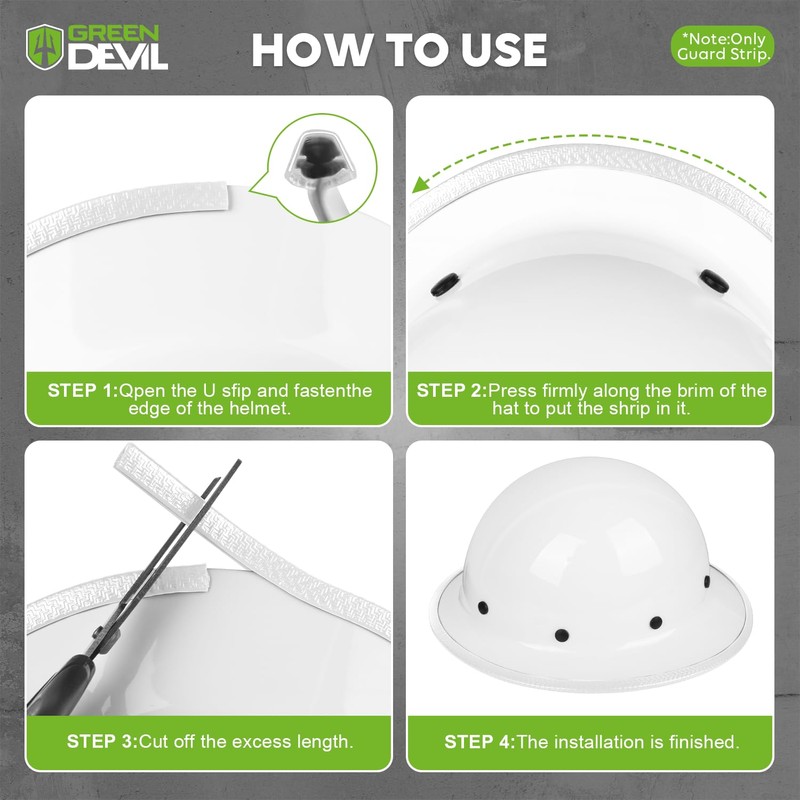 GREEN DEVIL

HOW TO USE

*Note:Only Guard Strip.

STEP 1:Qpen the U sfip and fastenthe edge of the helmet.

STEP 2:Press firmly along the brim of the hat to put the shrip in it.

STEP 3:Cut off the excess length.

STEP 4:The installation is finished.