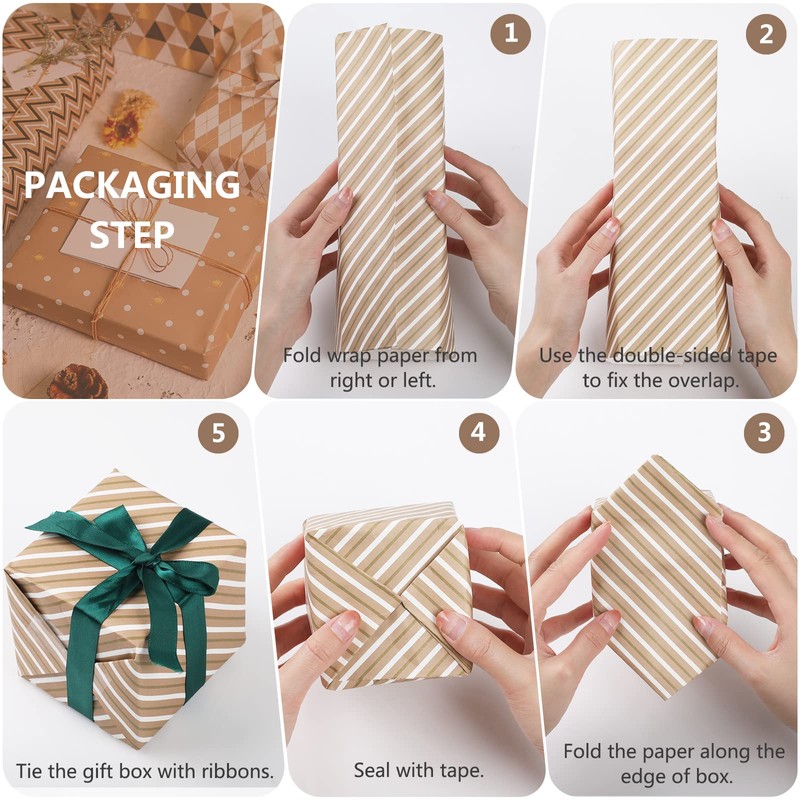 PACKAGING STEP

1

Fold wrap paper from right or left.

2

Use the double-sided tape to fix the overlap.

5

Tie the gift box with ribbons.

4

Seal with tape.

3

Fold the paper along the edge of box.