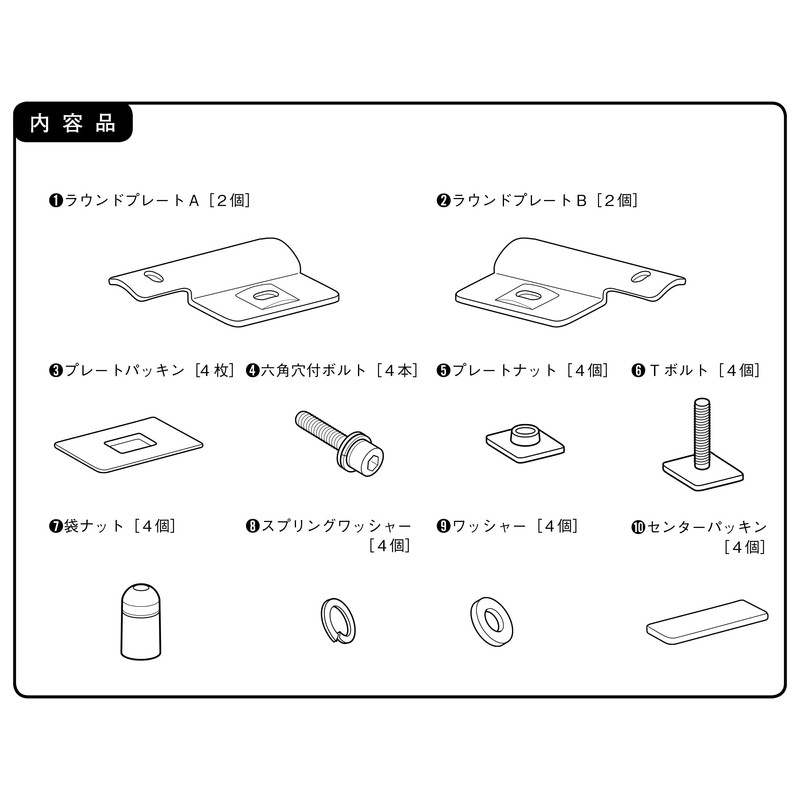 内容品

❶ラウンドプレートA［2個］

❷ラウンドプレートB［2個］

❸プレートパッキン［4枚］

❹六角穴付ボルト［4本］

❺プレートナット［4個］

❻Tボルト［4個］

❼袋ナット［4個］

❽スプリングワッシャー［4個］

❾ワッシャー［4個］

❿センターパッキン［4個］